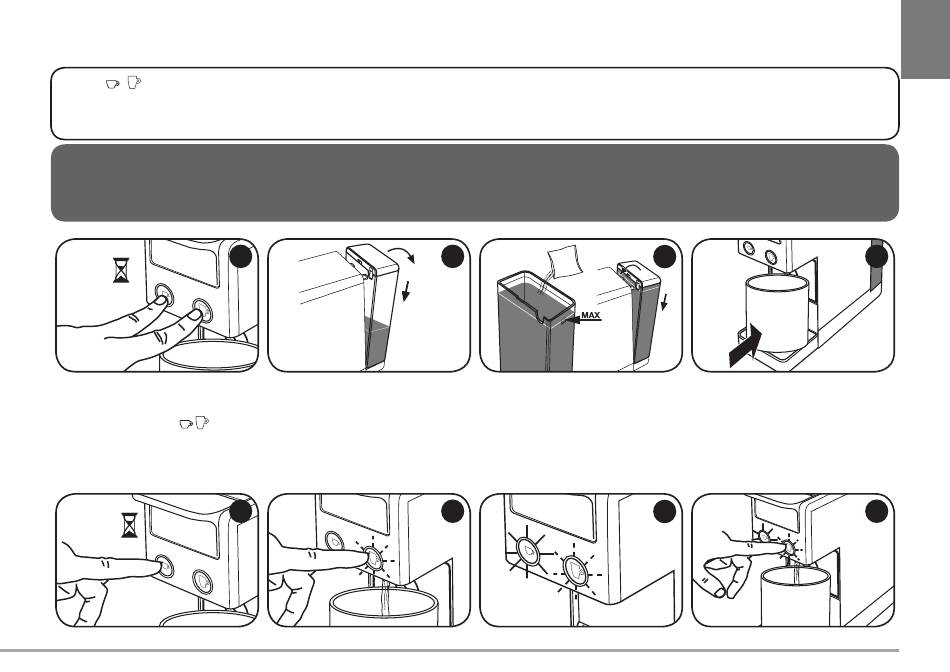 MAX