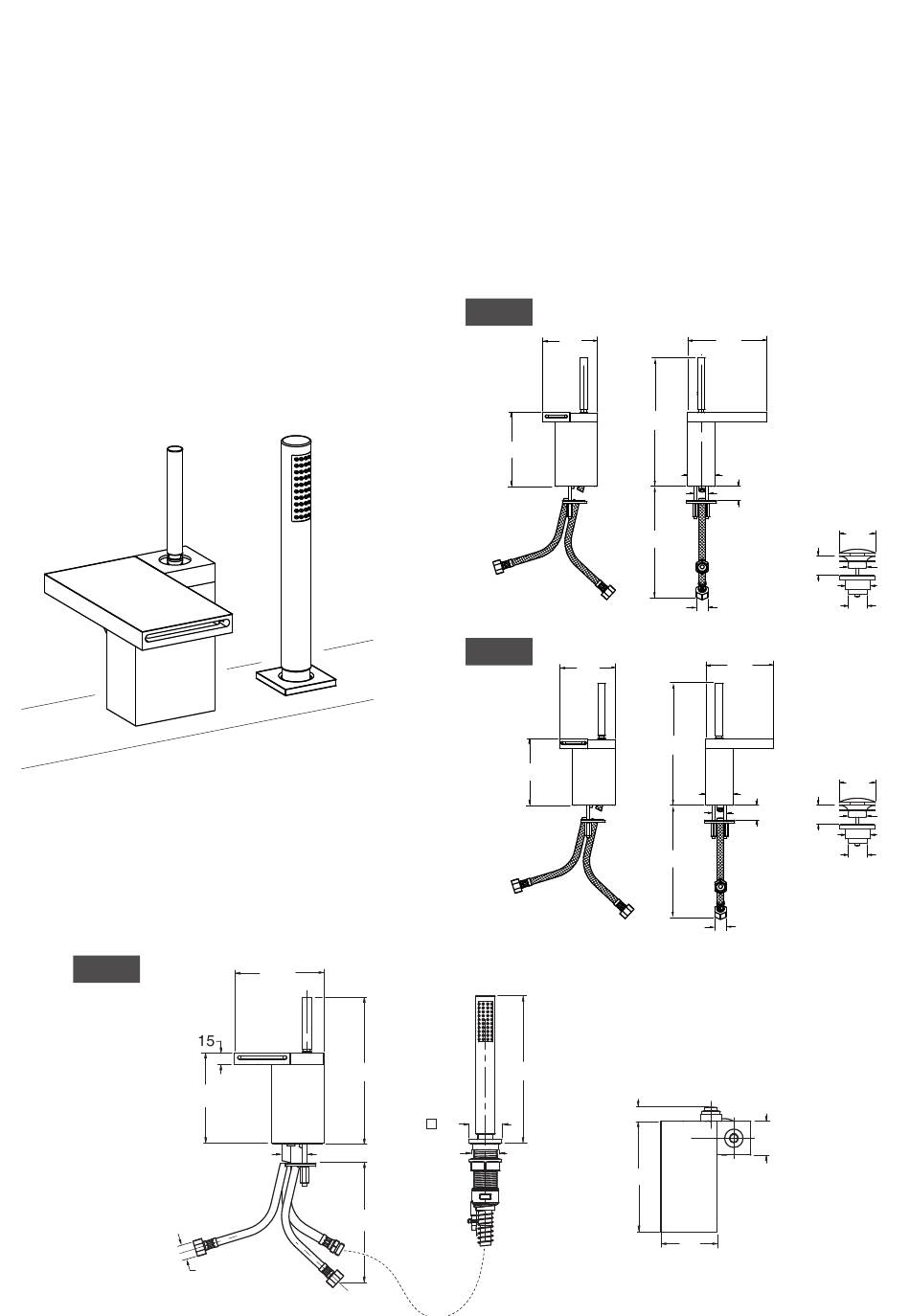 15