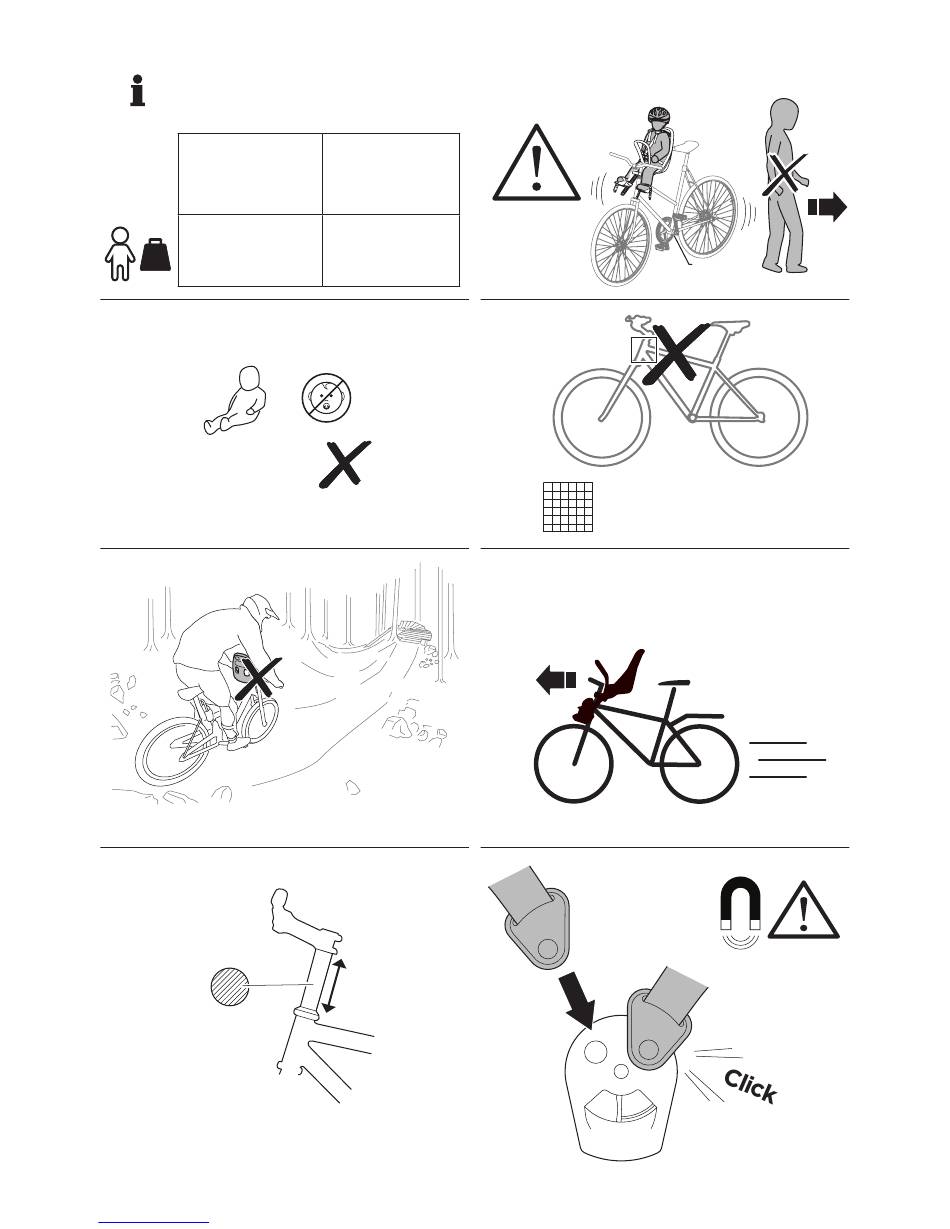 Click