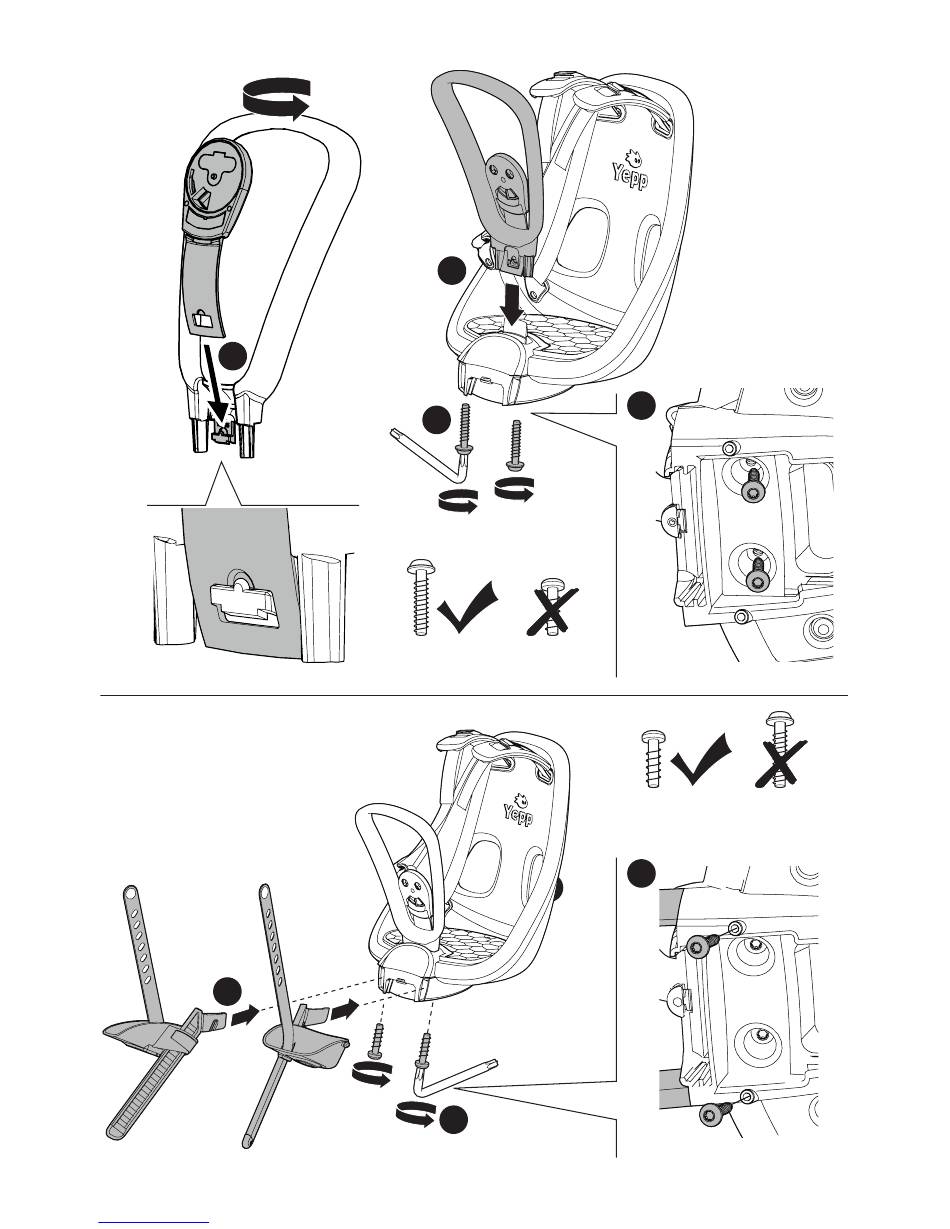 Yepp

Yepp