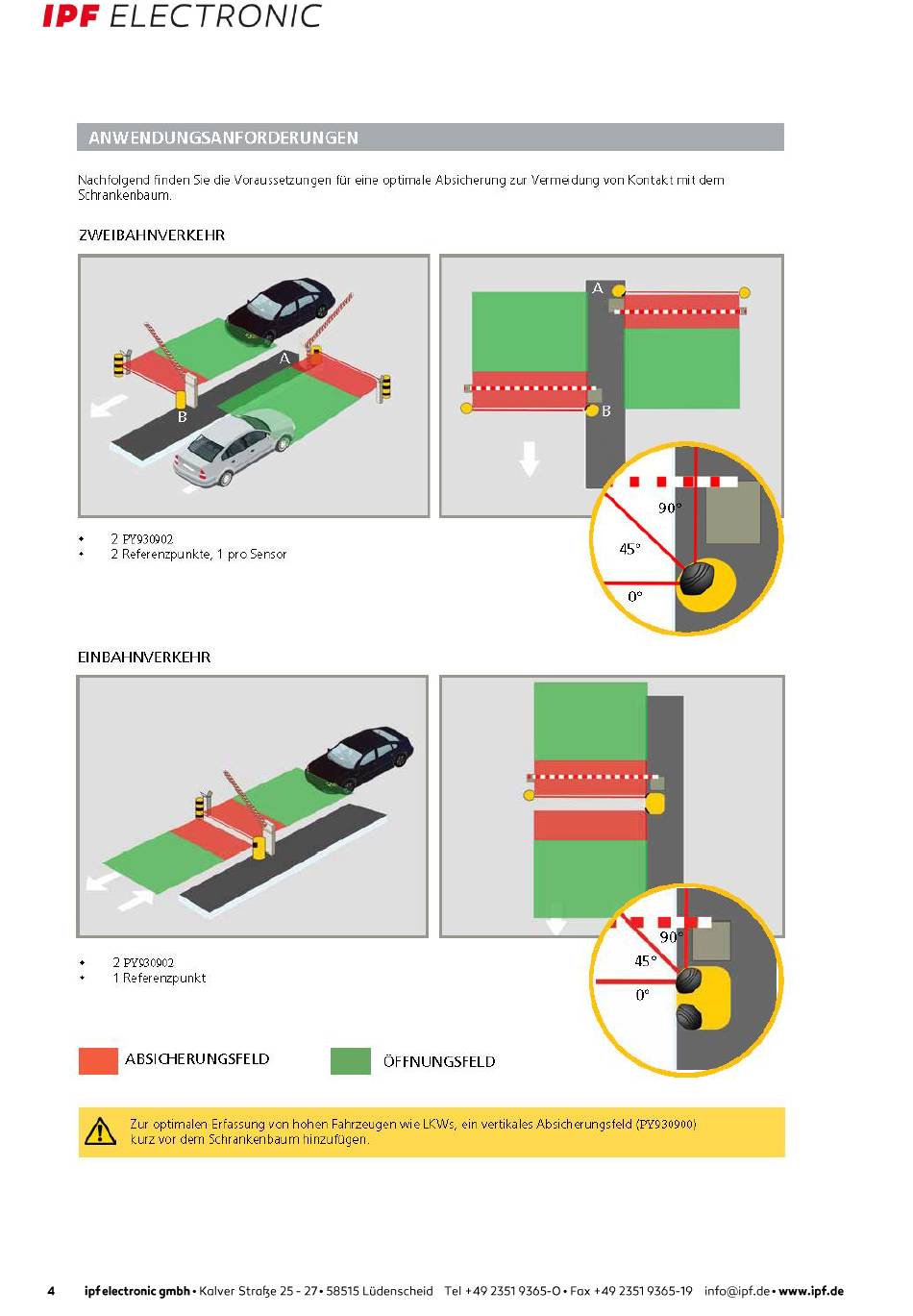 IPF ELECTRONIC

ANWENDUNGSANFORDERUNGEN

Nachfolgend finden Sie die Voraussetzungen für eine optimale Absicherung zur Vermeidung von Kontakt mit dem Schrankenbaum.

ZWEIBAHNVERKEHR

A

B

A

B

90°

45°

0°

• 2 PY930902
• 2 Referenzpunkte, 1 pro Sensor

EINBAHNVERKEHR

90°

45°

0°

• 2 PY930902
• 1 Referenzpunkt

ABSICHERUNGSFELD

ÖFFNUNGSFELD

Zur optimalen Erfassung von hohen Fahrzeugen wie LKWs, ein vertikales Absicherungsfeld (PY930900) kurz vor dem Schrankenbaum hinzufügen.

4 ipf electronic gmbh • Kalver Straße 25 - 27 • 58515 Lüdenscheid Tel +49 2351 9365-0 • Fax +49 2351 9365-19 info@ipf.de • www.ipf.de