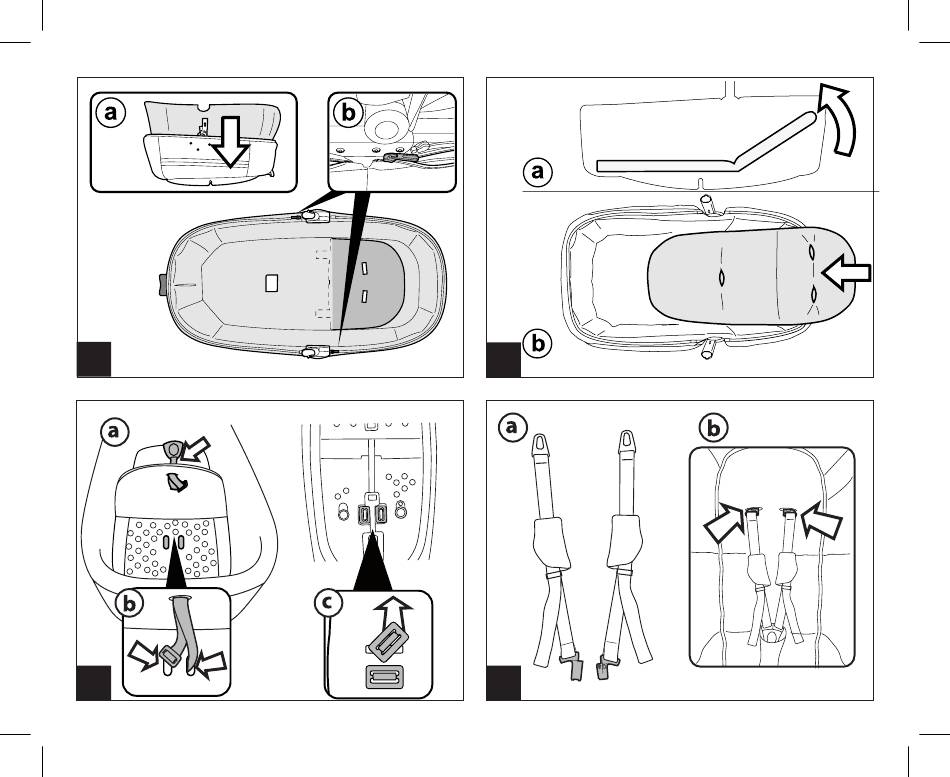 a
b

a

b

a

b

c

a

b