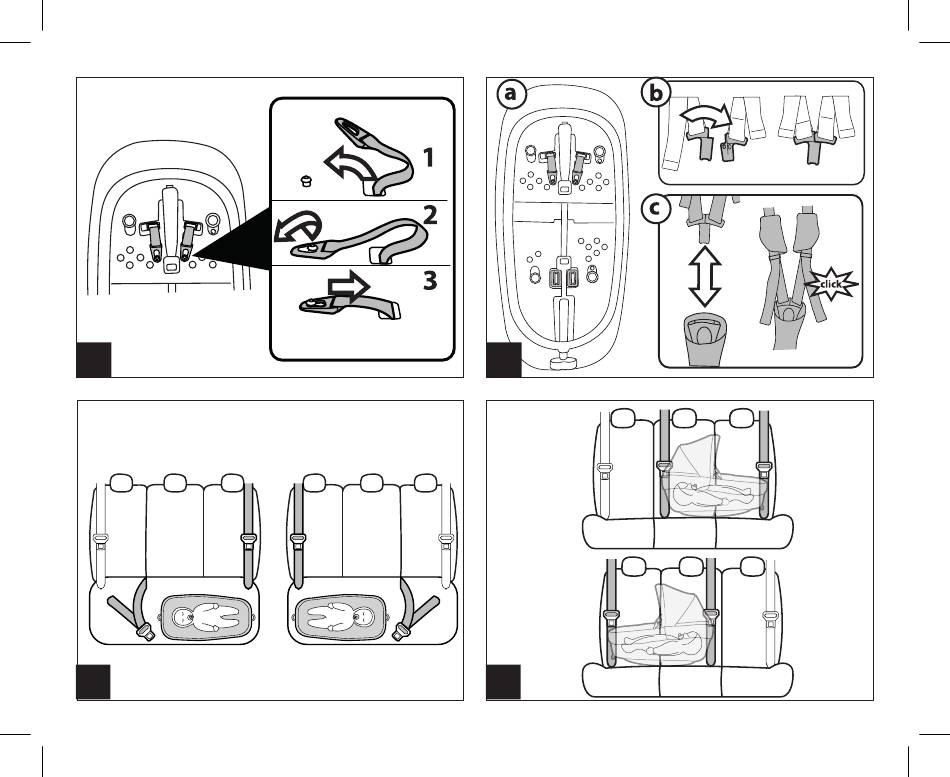 1
2
3

a
b
c
click