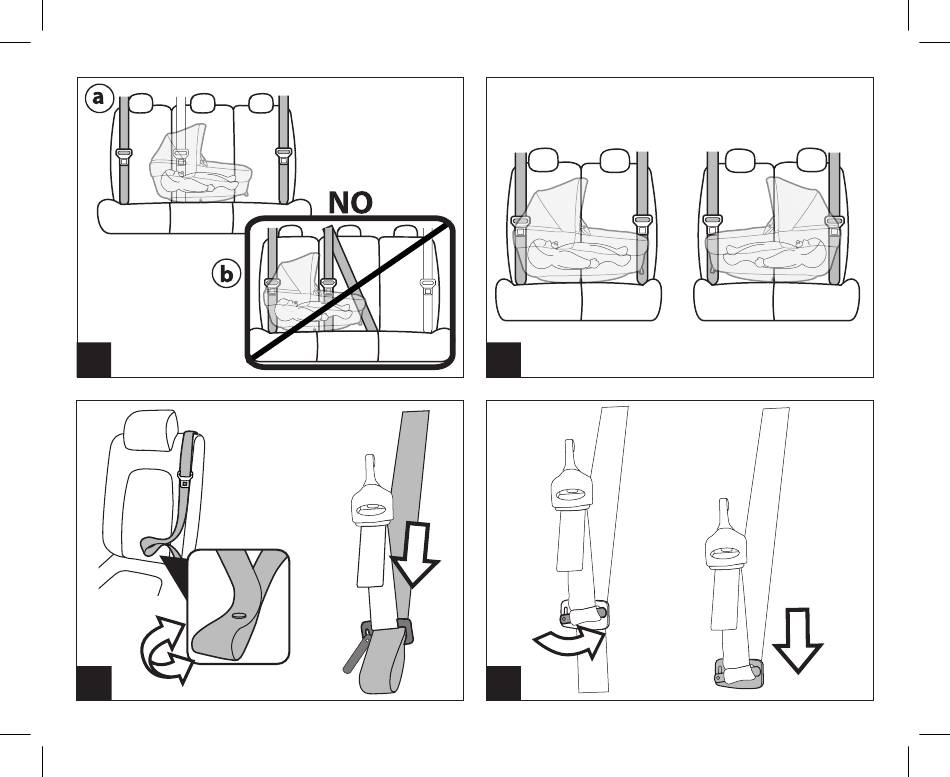 a

NO

b