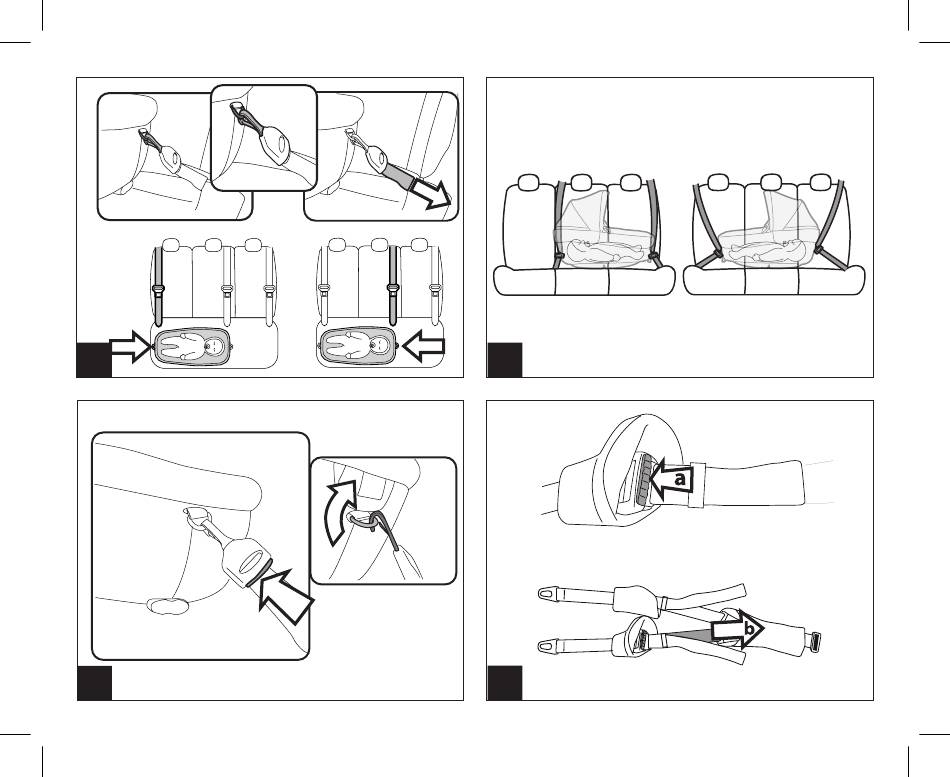 a

b