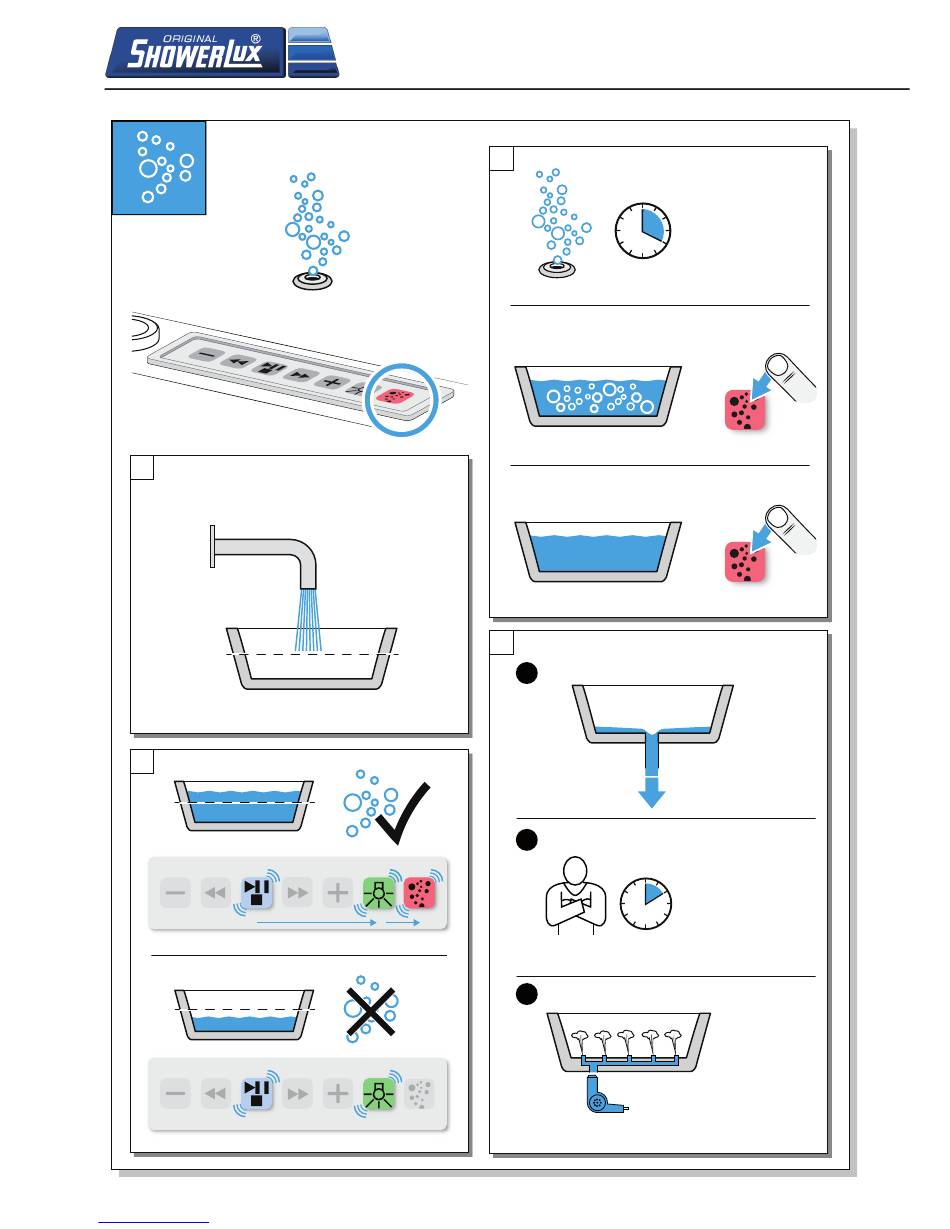 ORIGINAL SHOWERLUX®