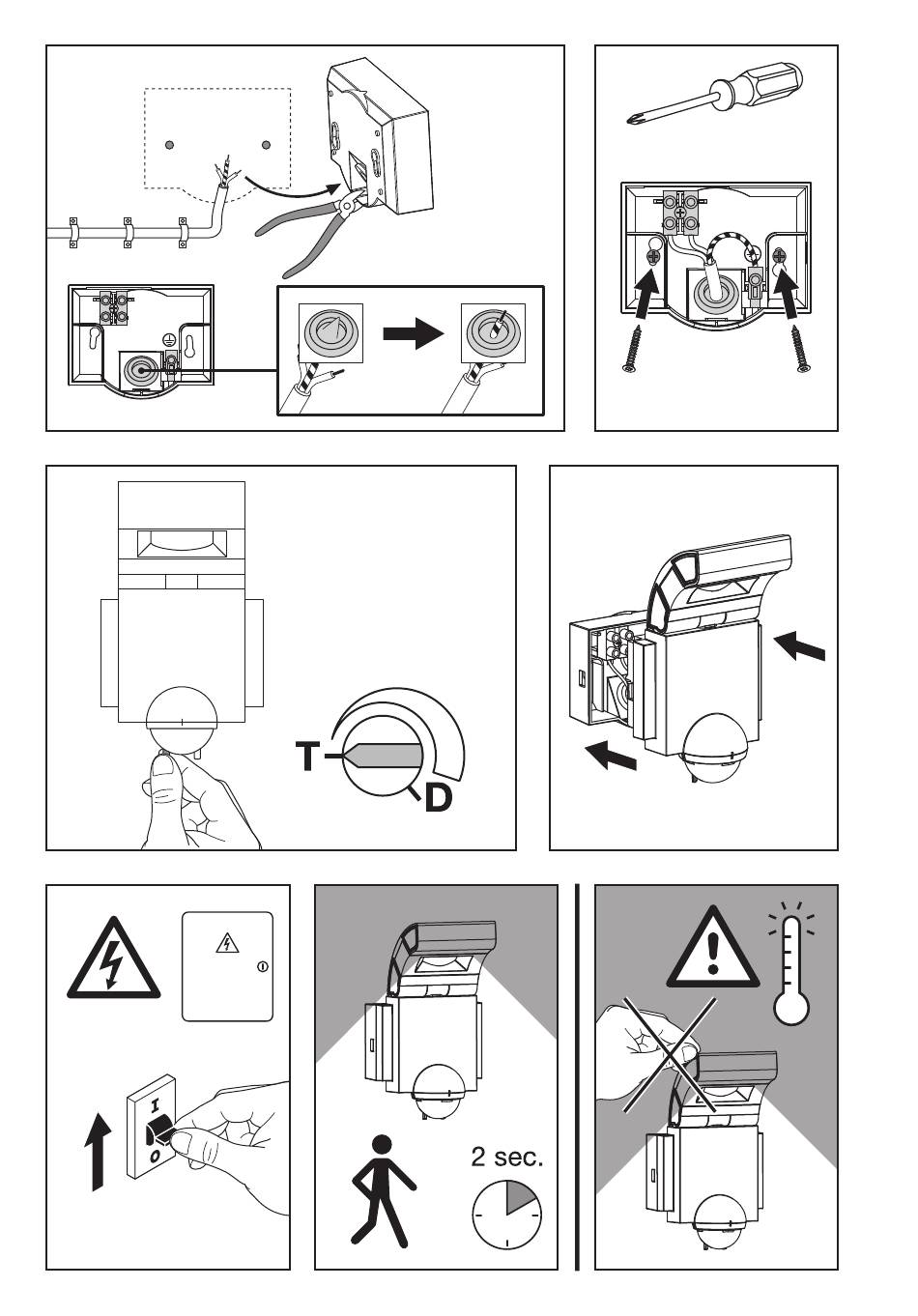 T
D
I
O
2 sec.