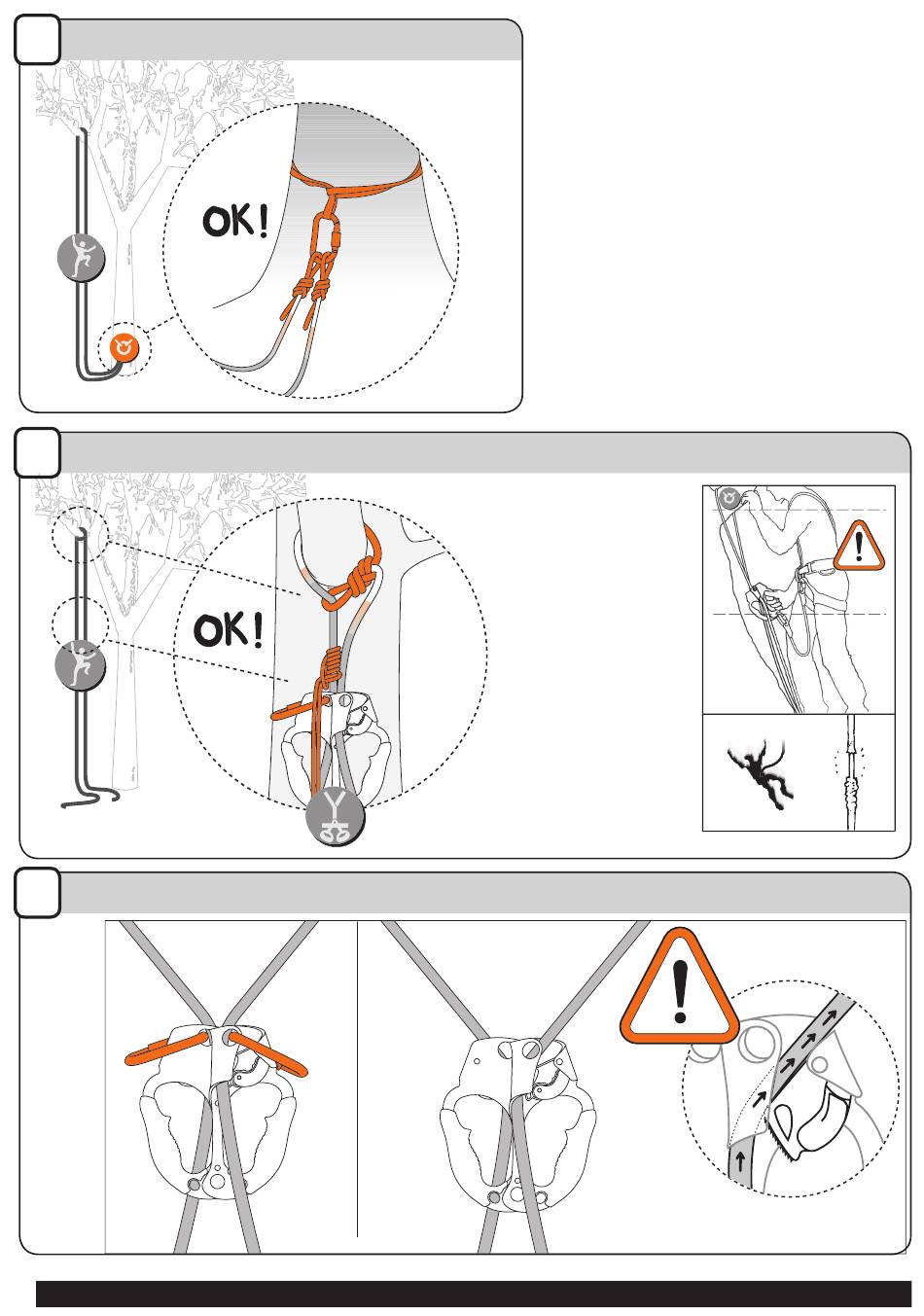 OK!

OK!