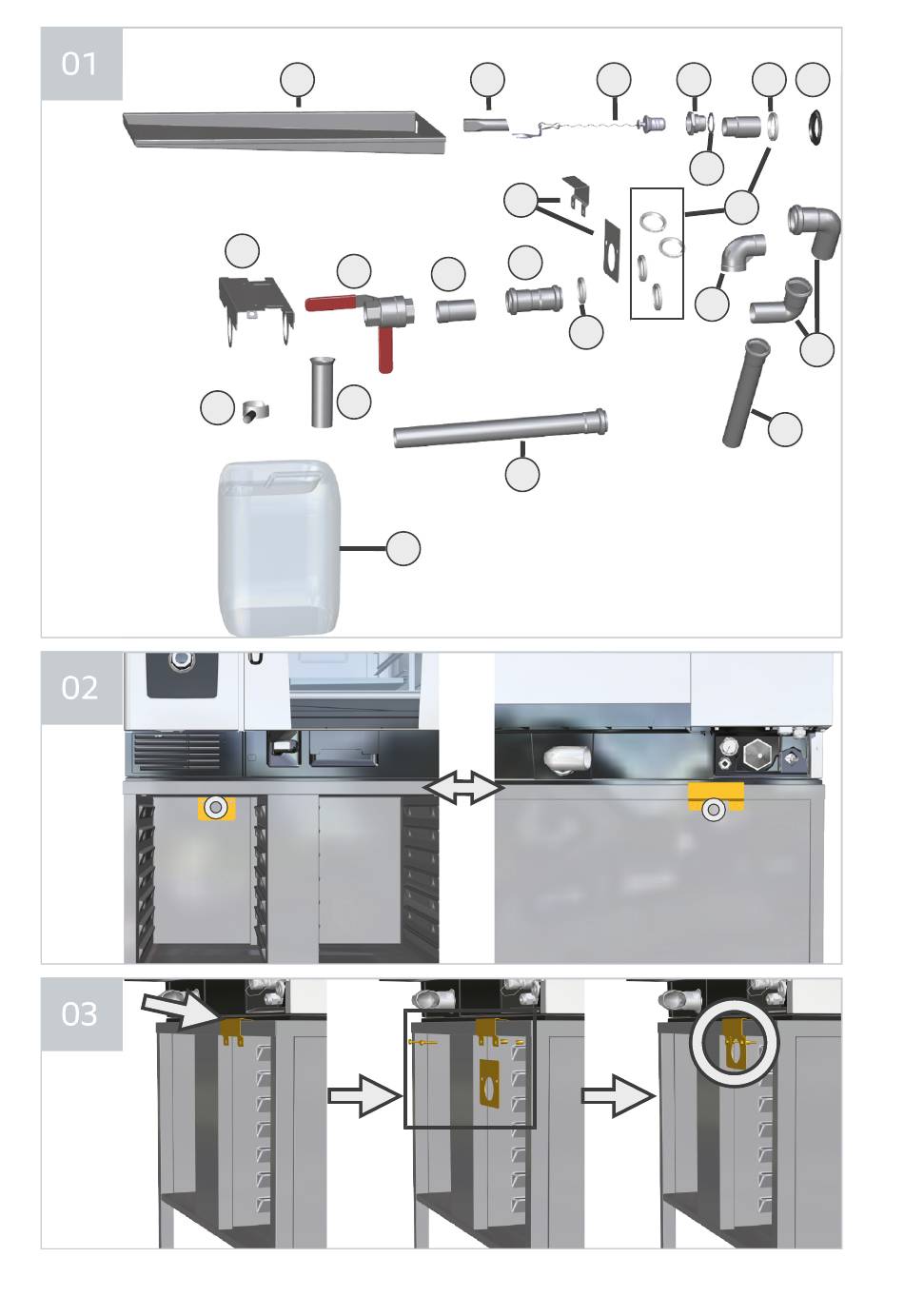 01

02

03