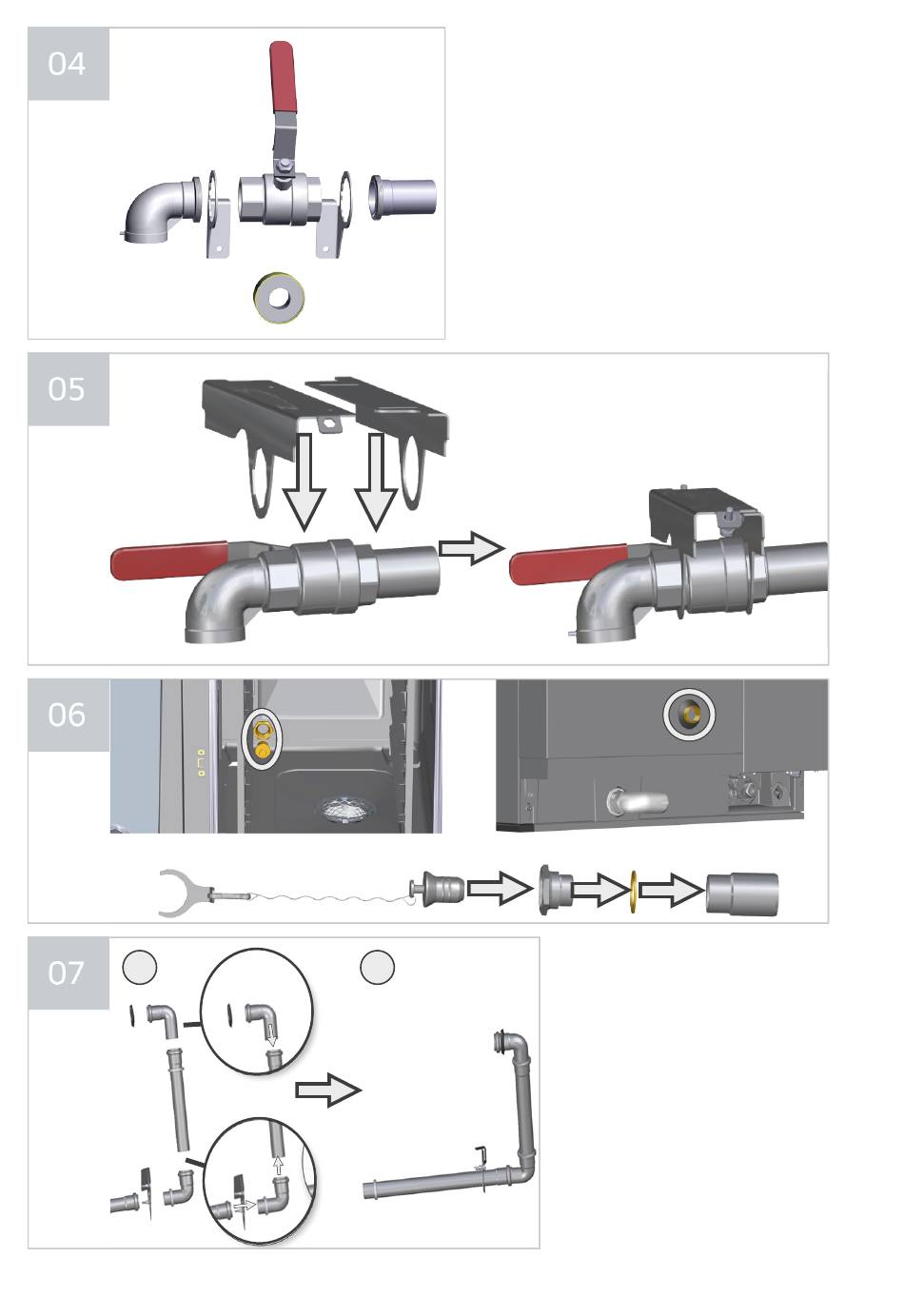 04

05

06

07