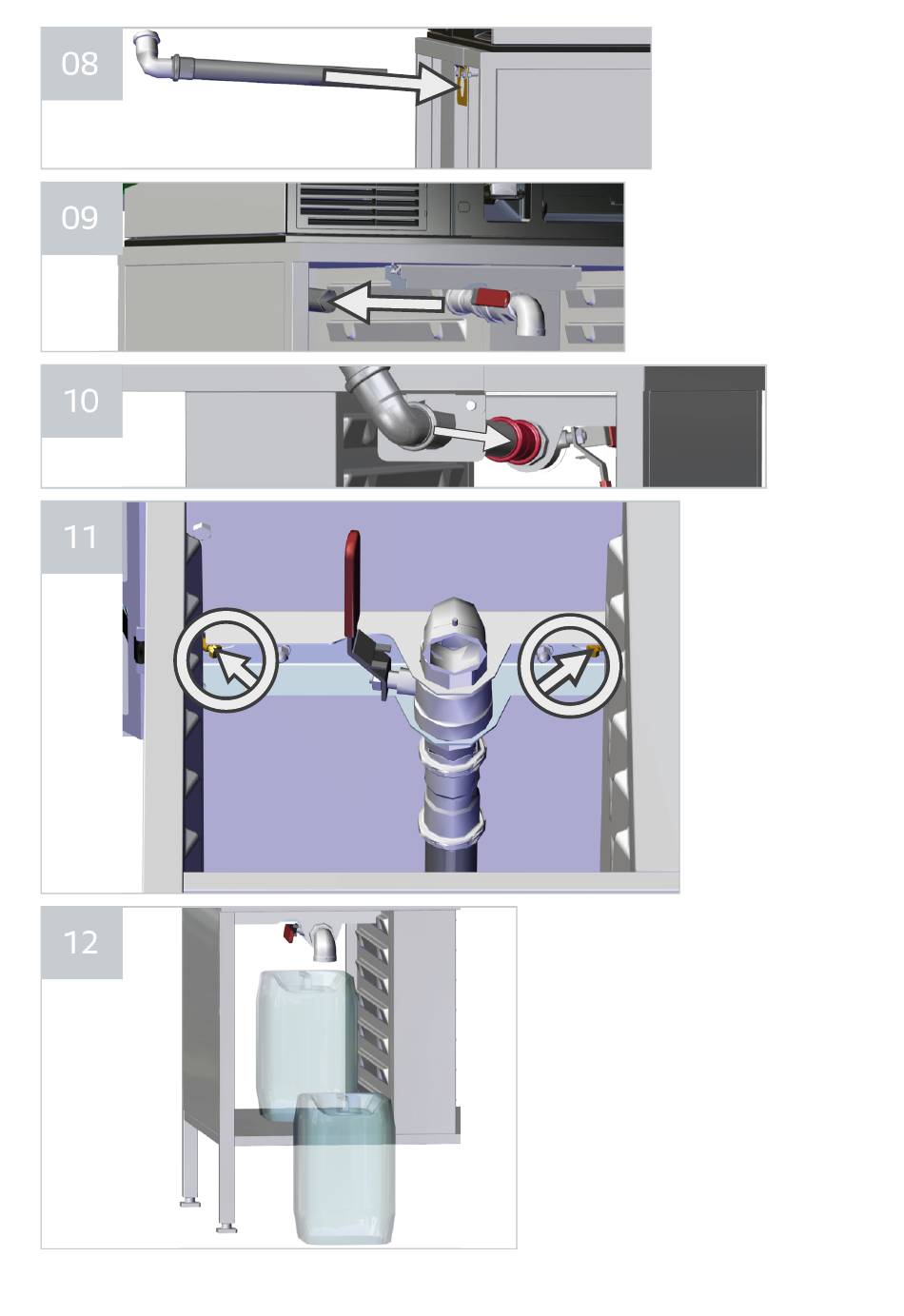 08

09

10

11

12