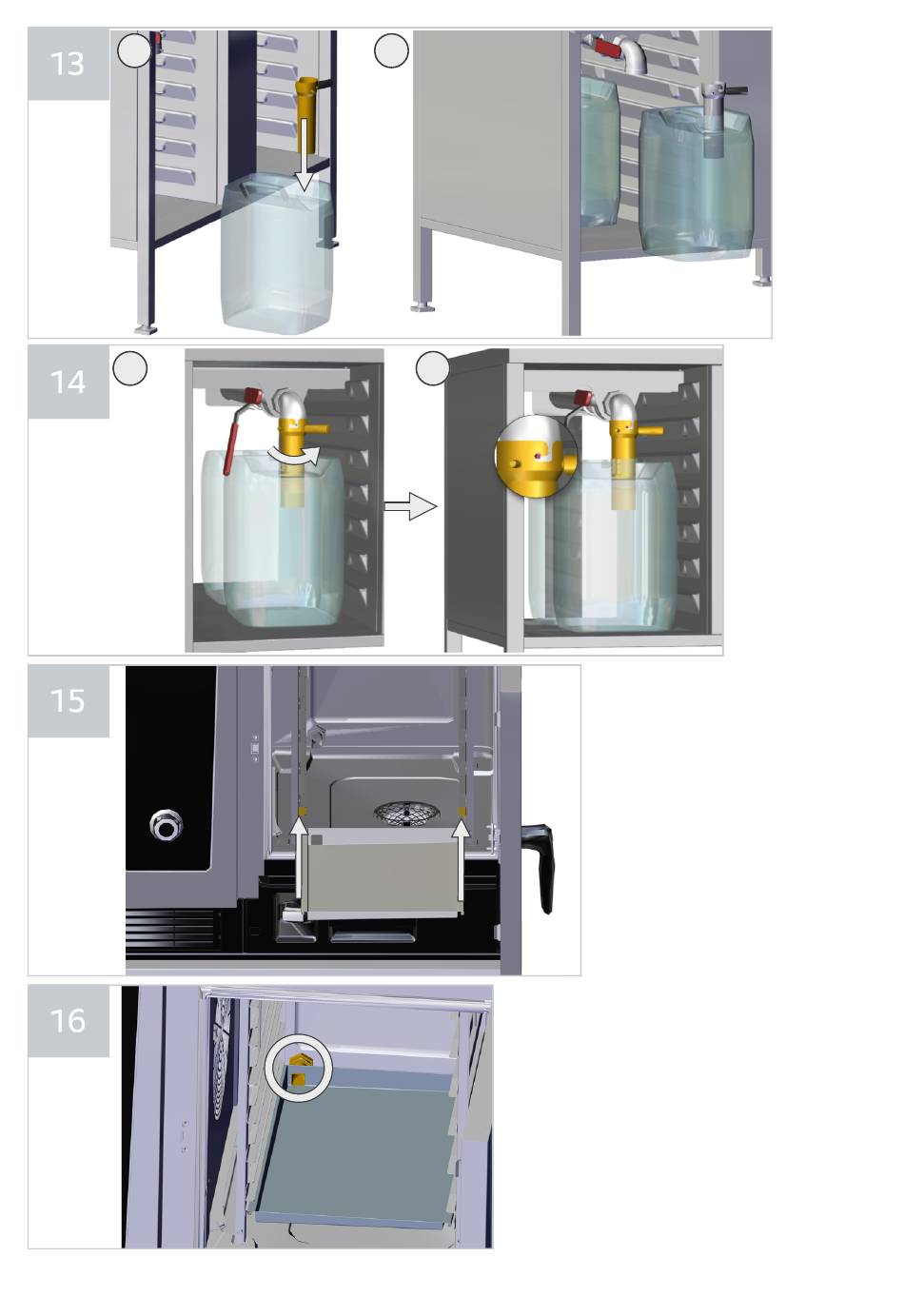 13

14

15

16