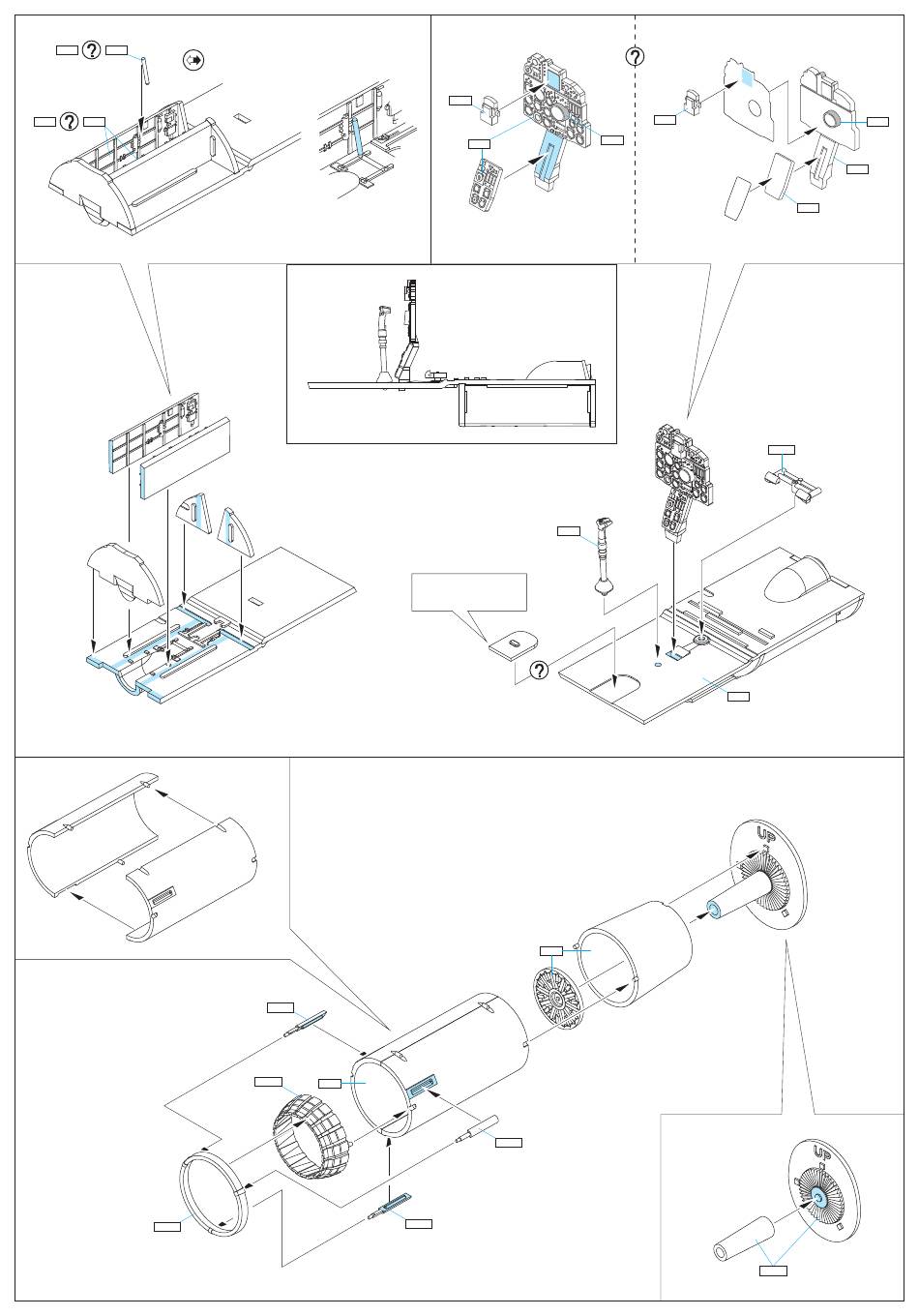 UP

UP