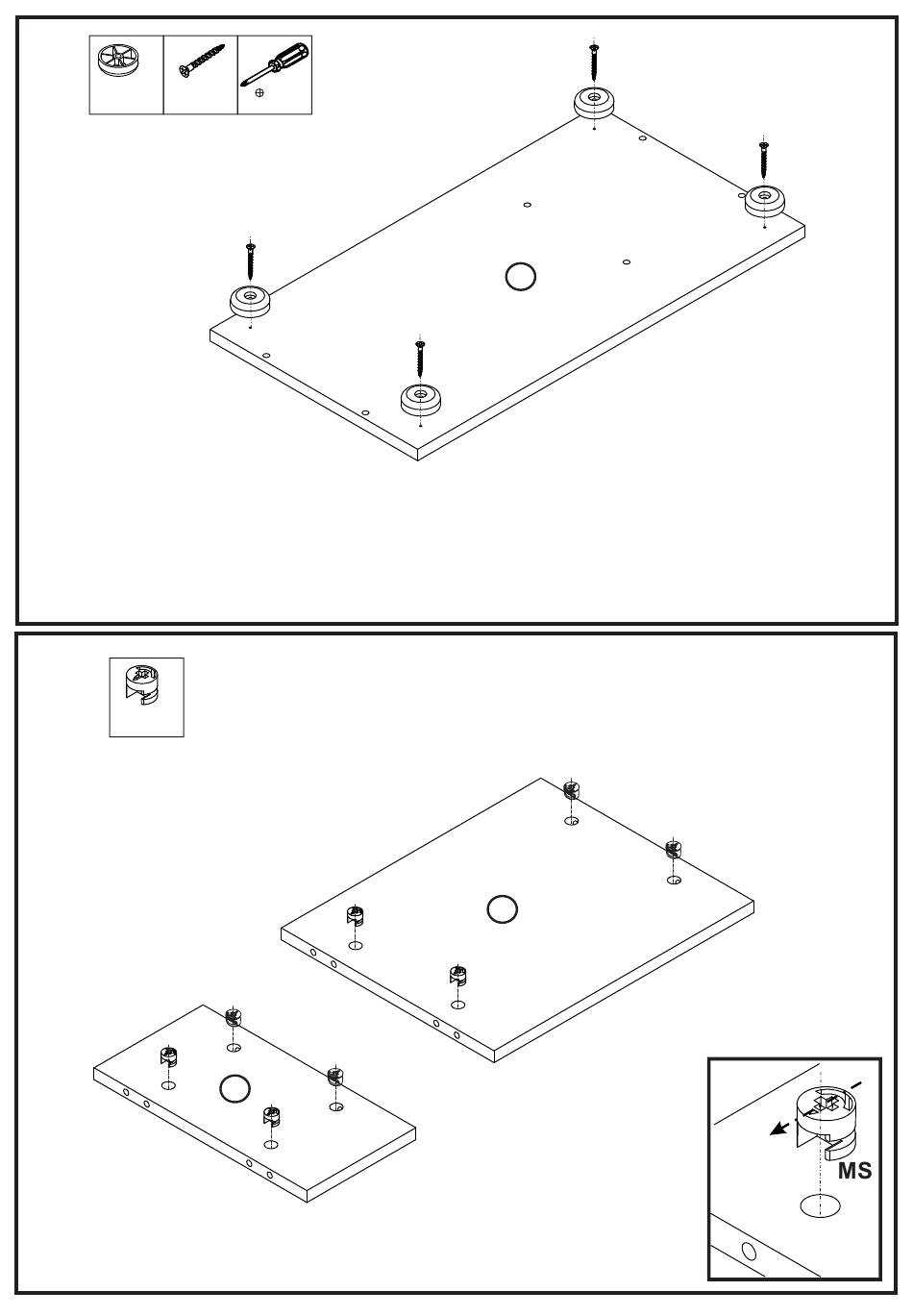 MS