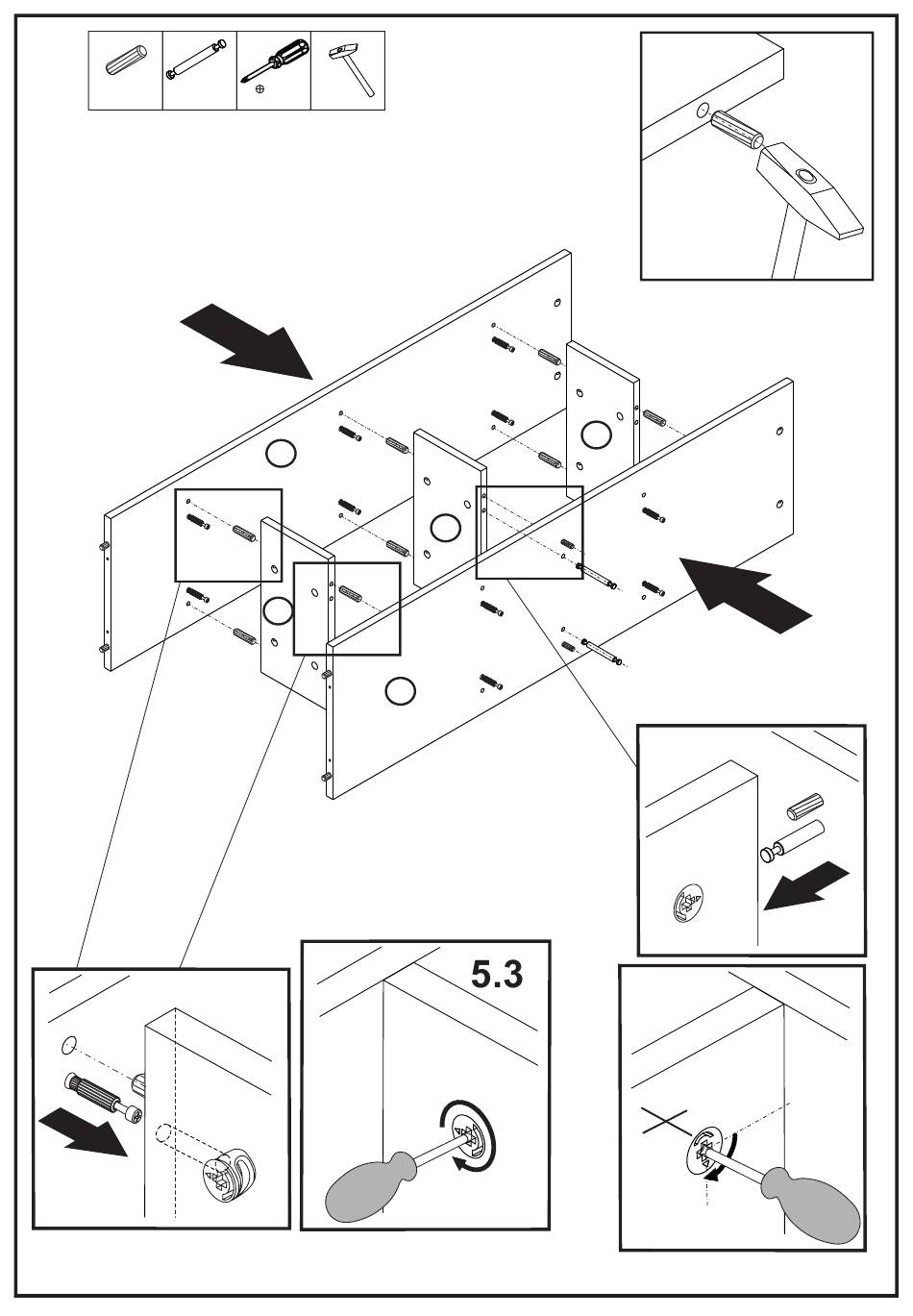 5.3