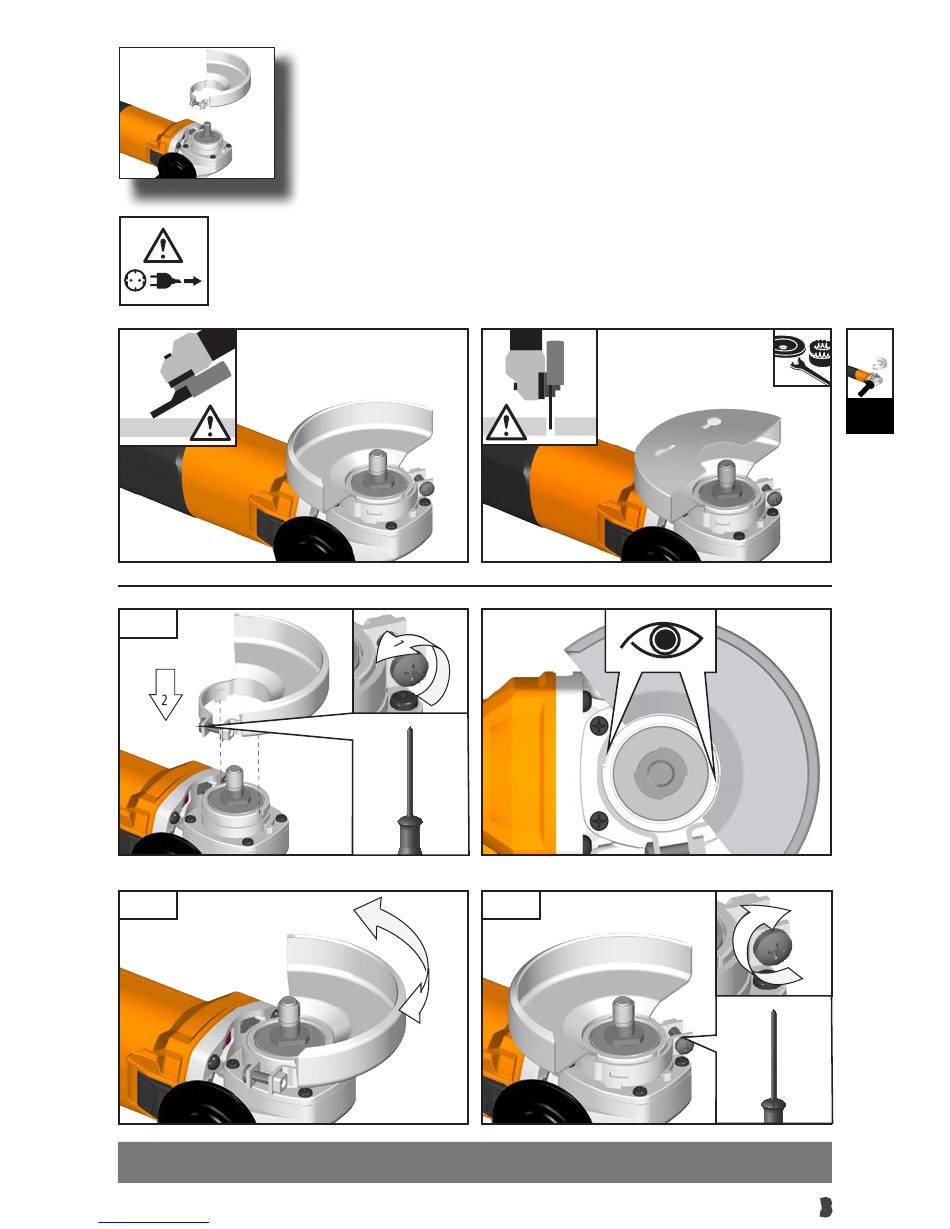 2

3