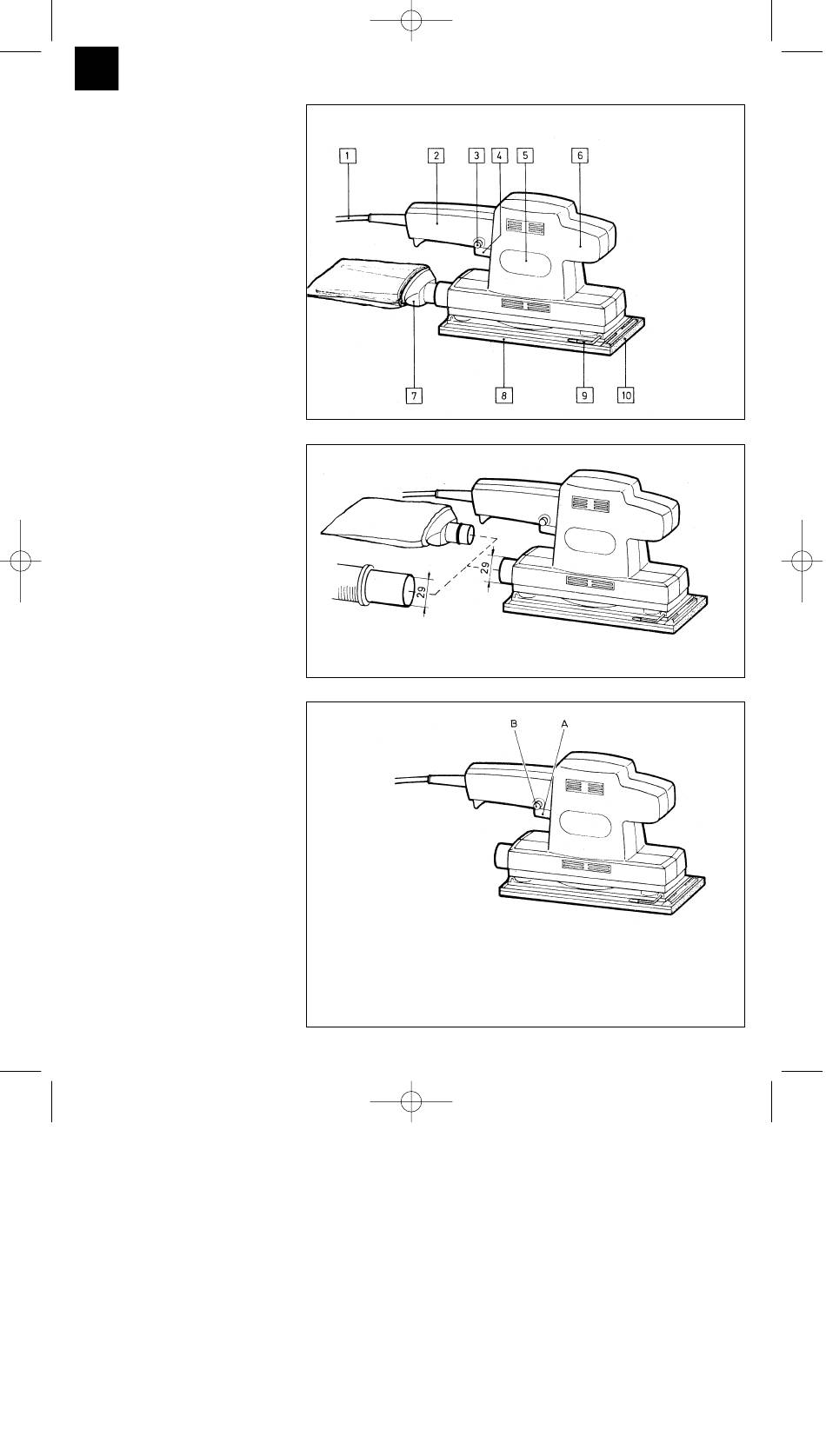 1 2 3 4 5 6

7 8 9 10

29

29

B A