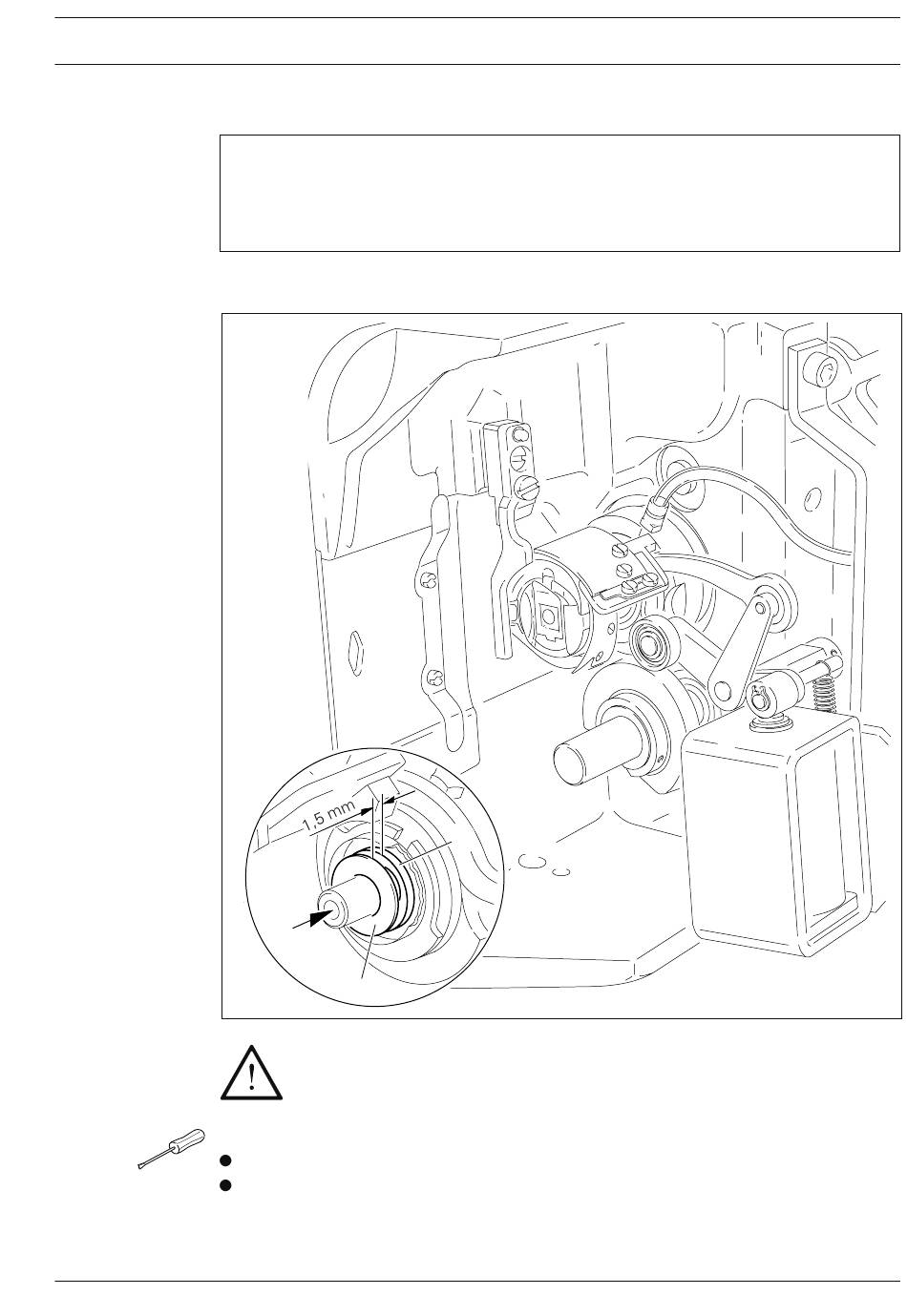 1,5 mm