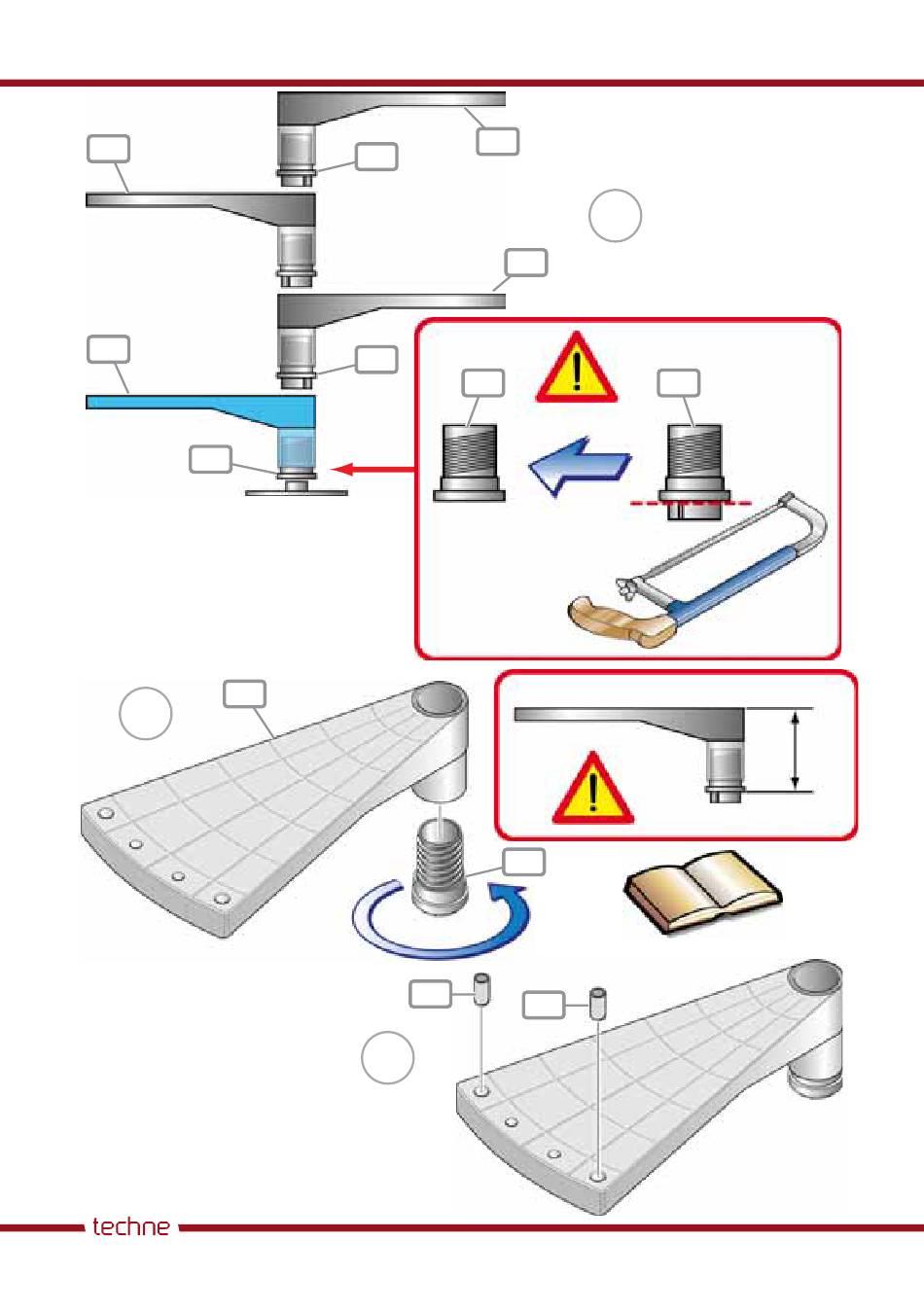 techne