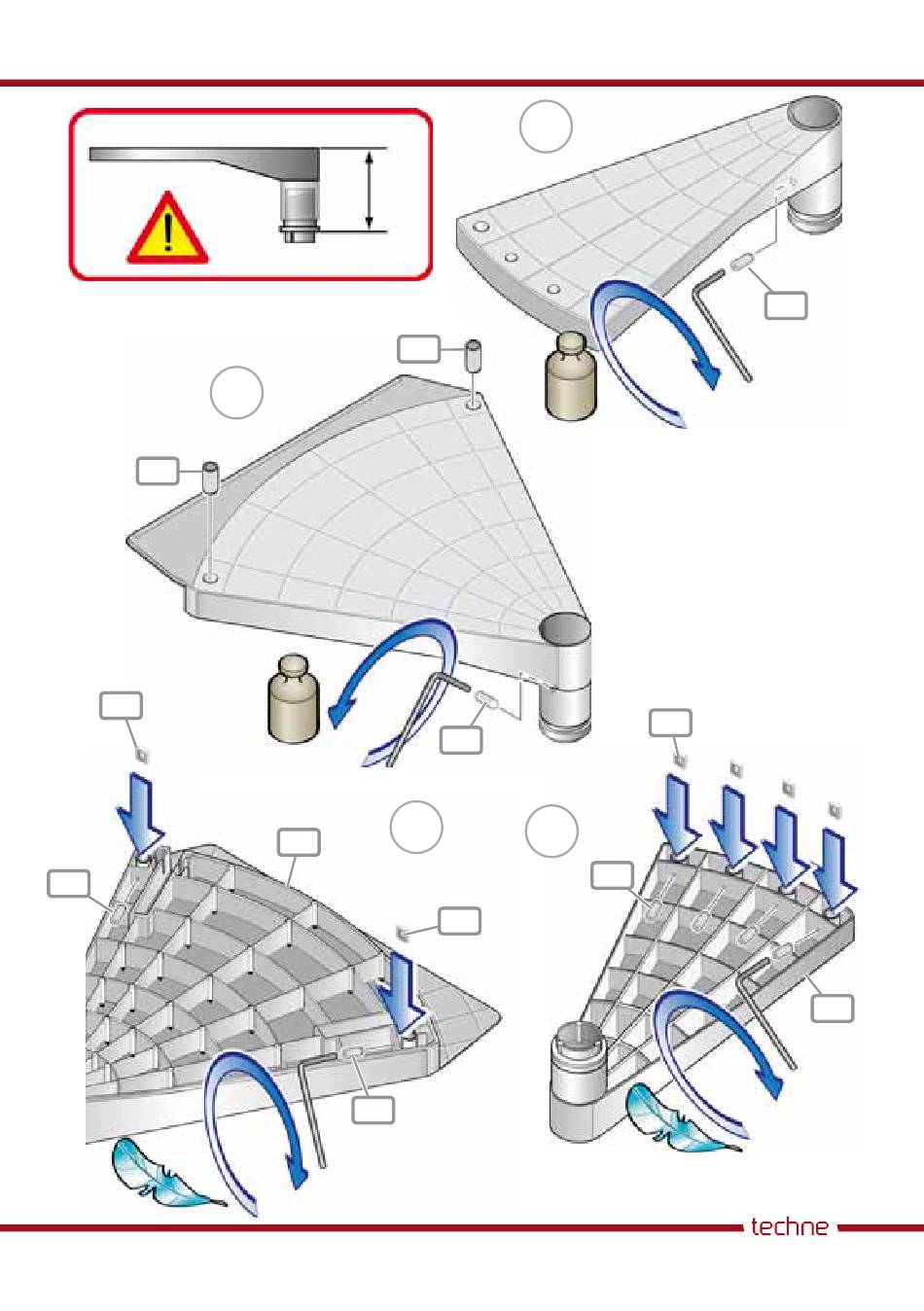 techne