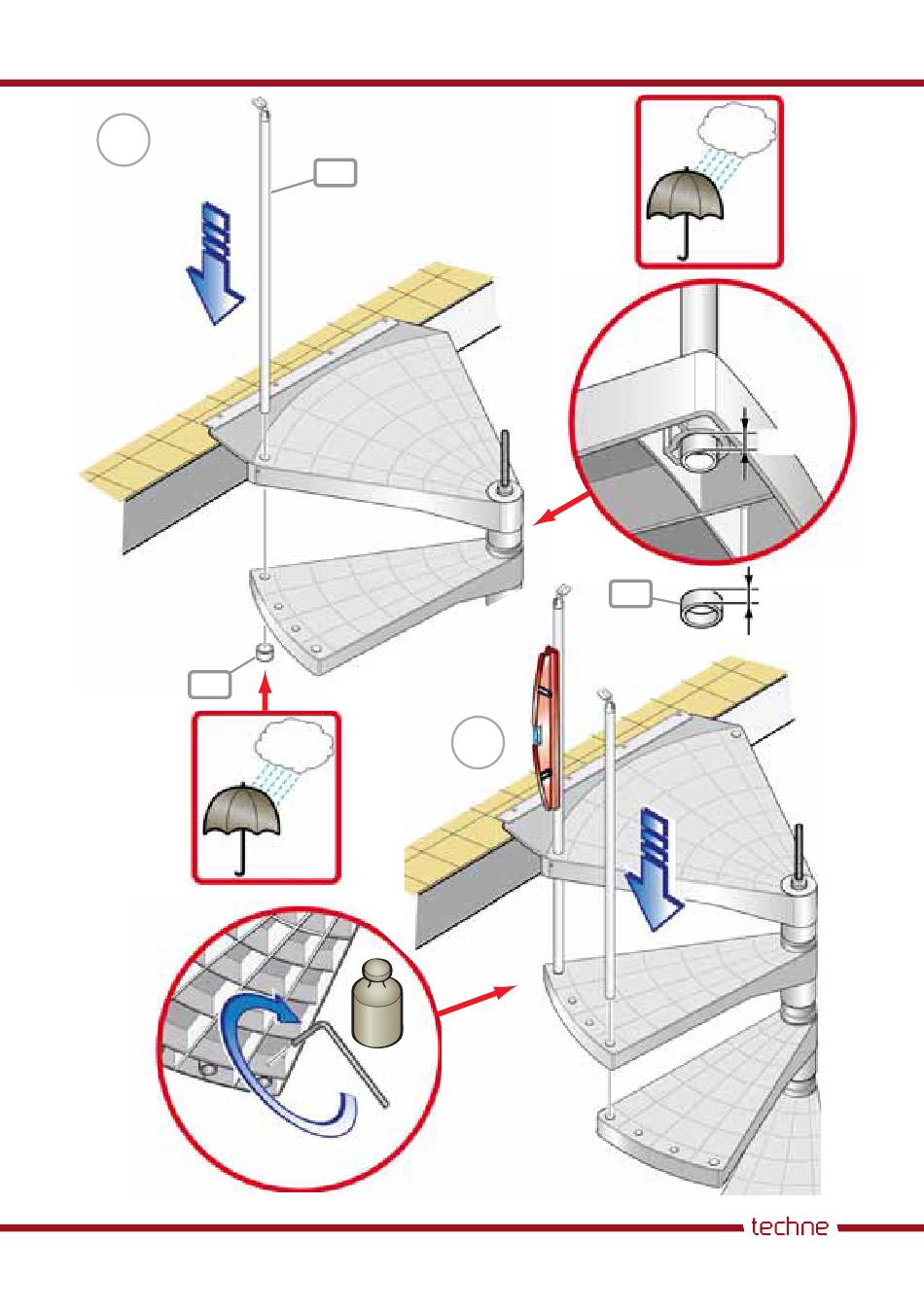 techne