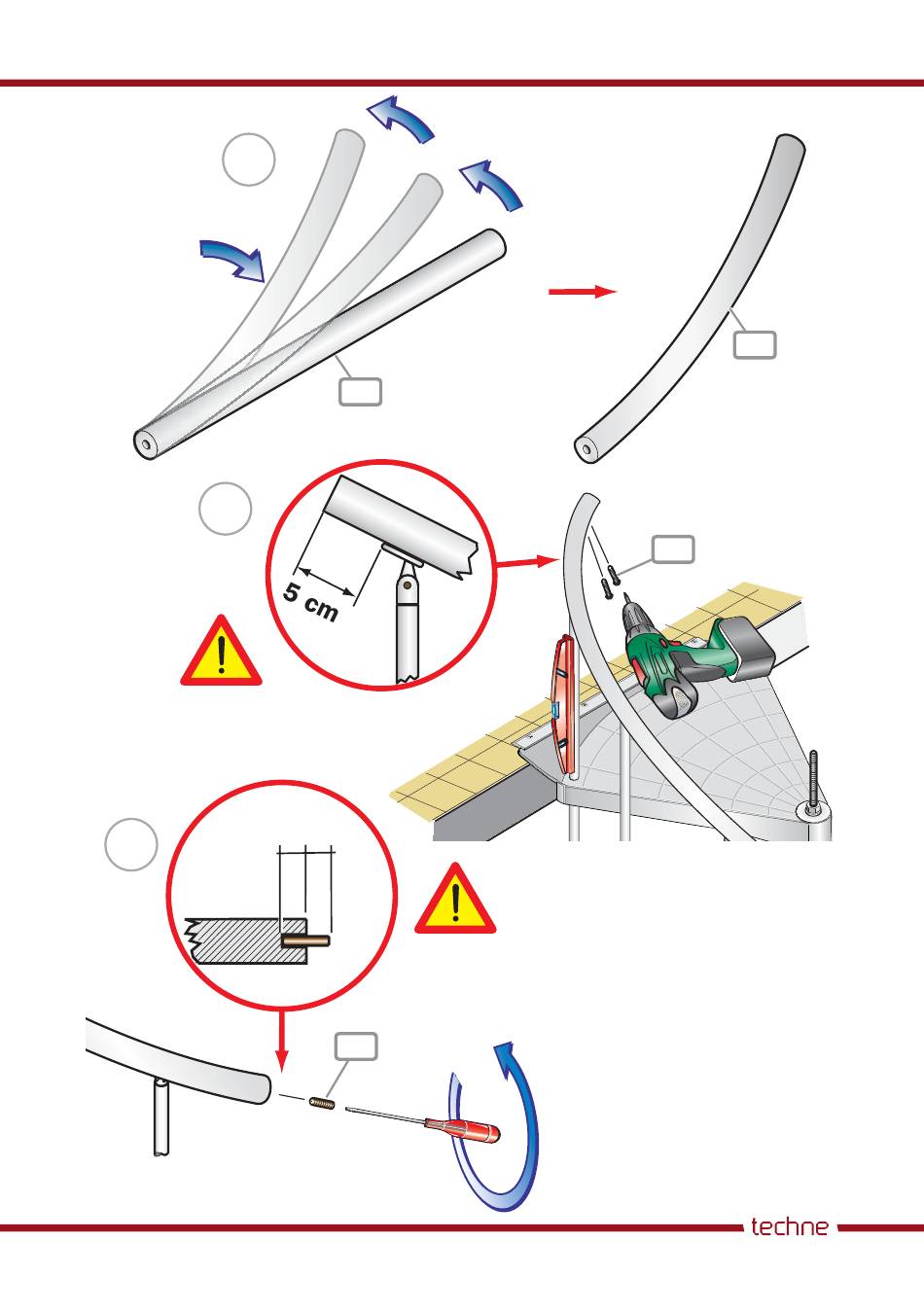 5 cm

techne