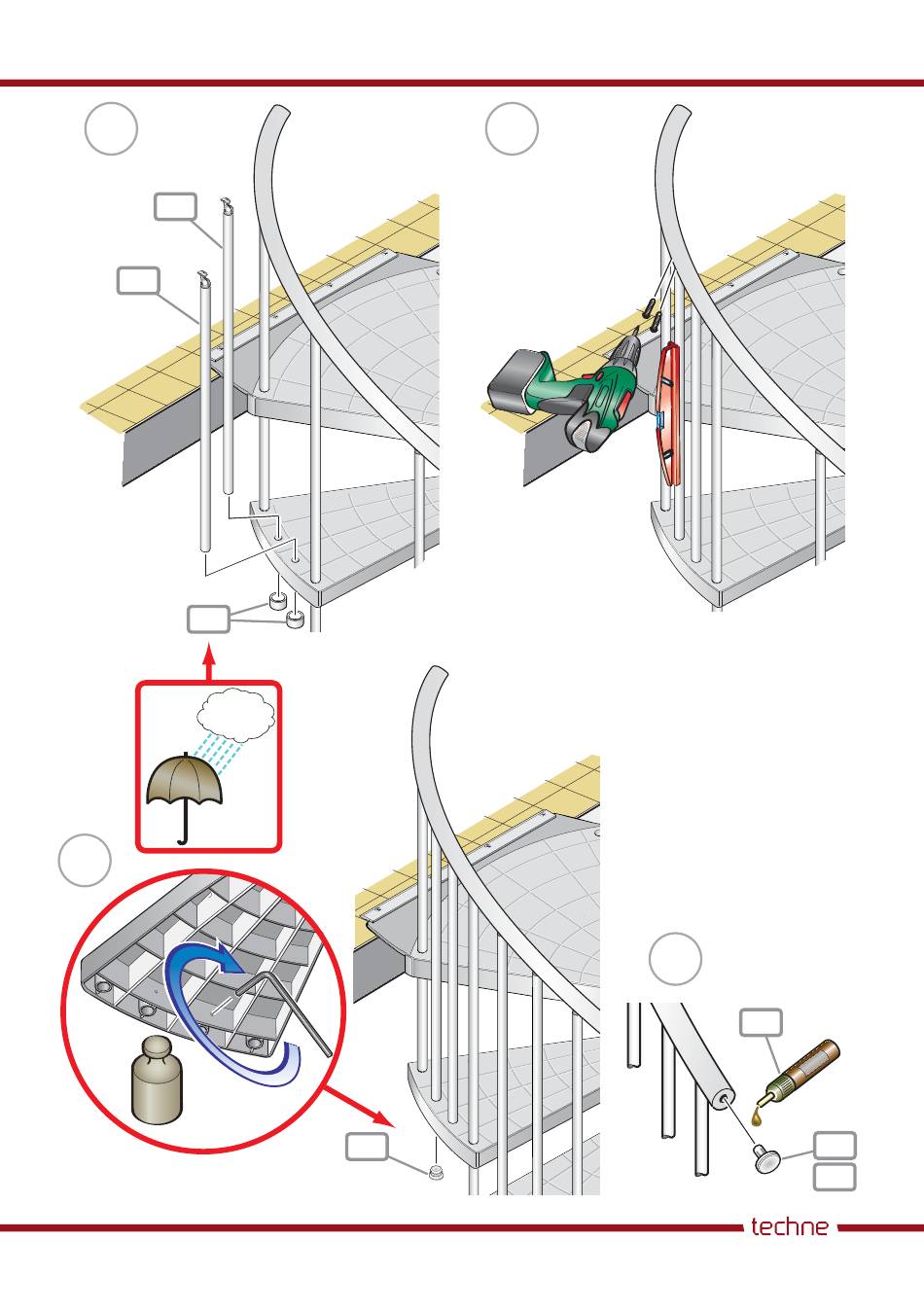 techne