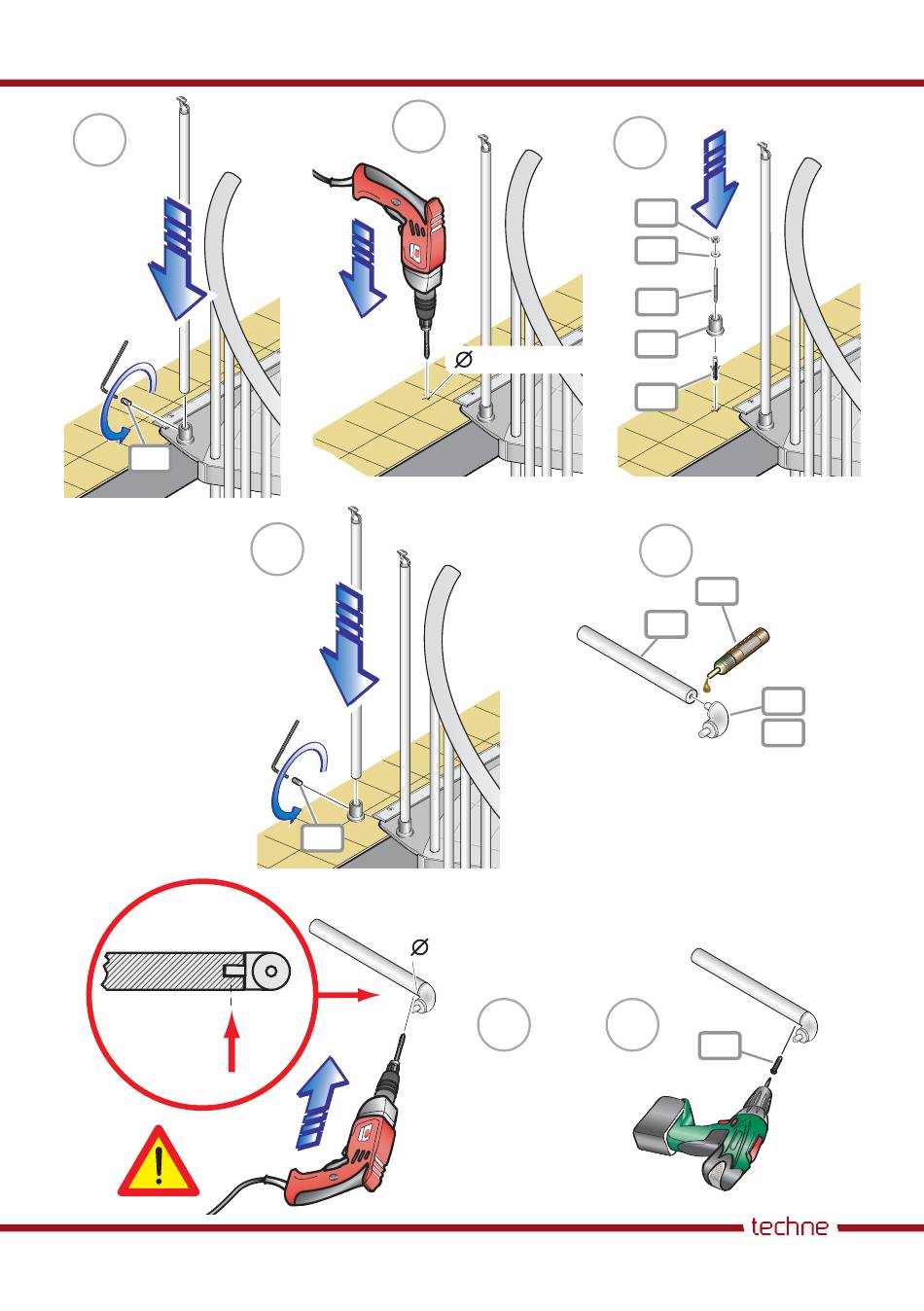 Ø

Ø

techne