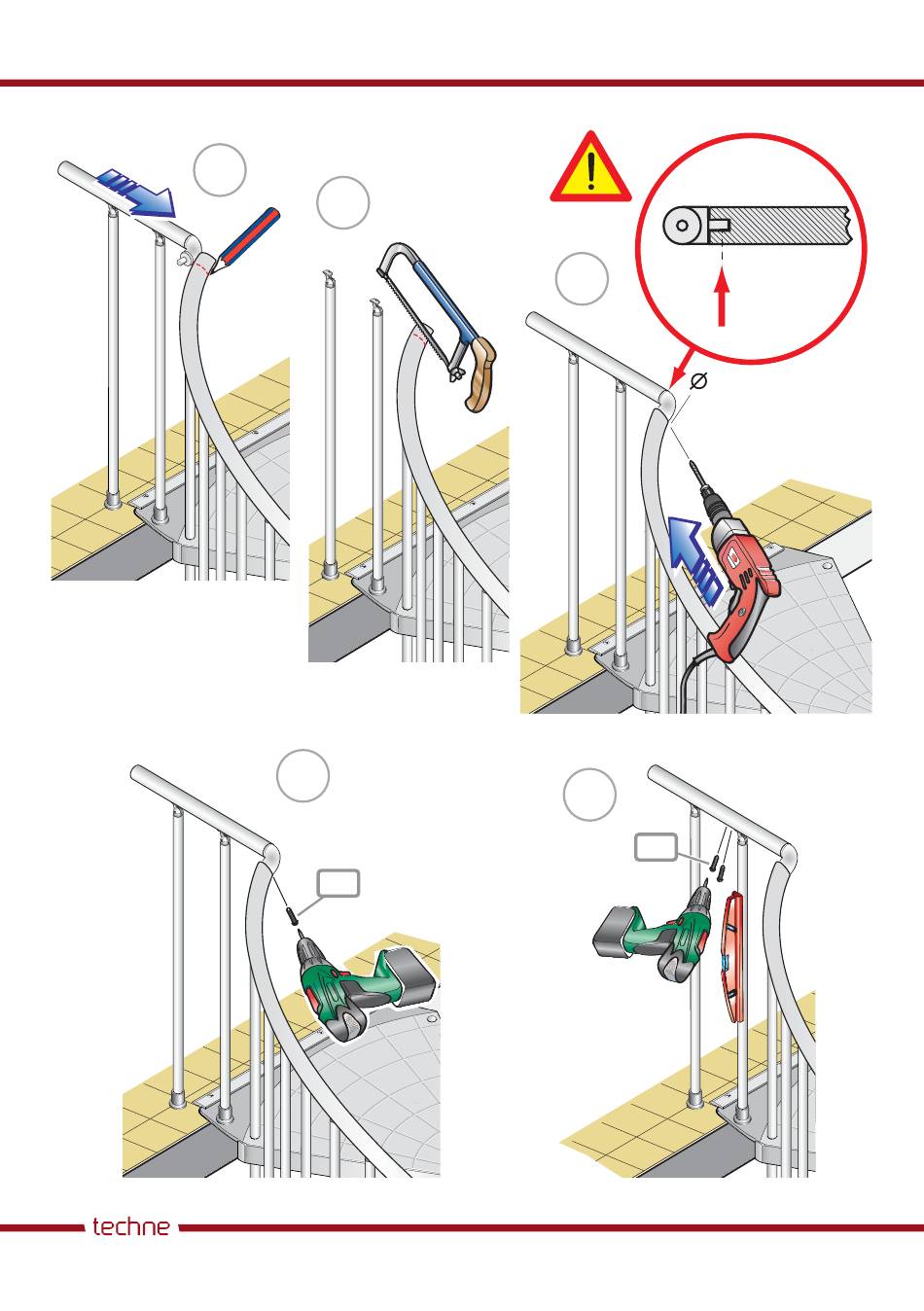 $\varnothing$

techne