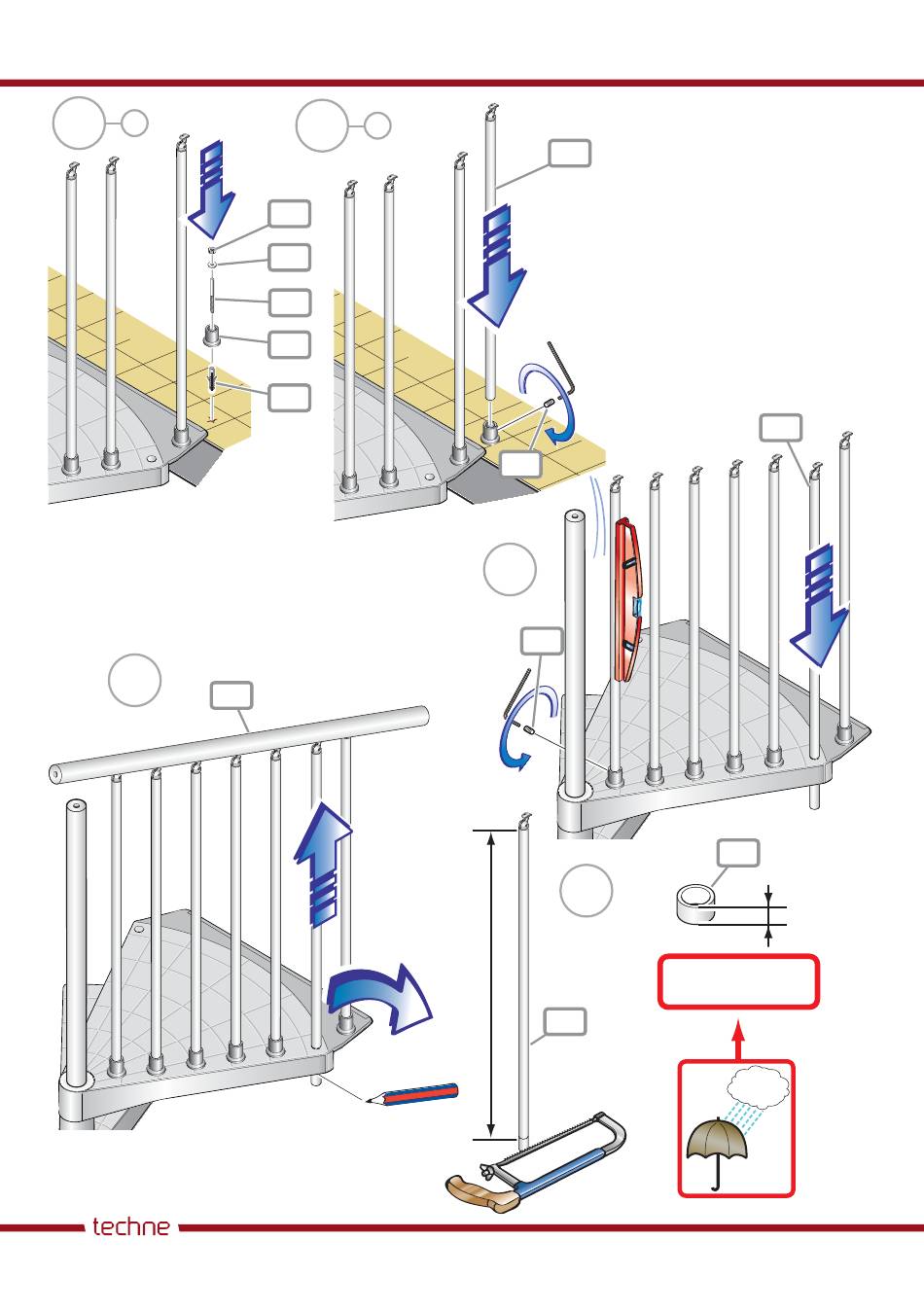 techne