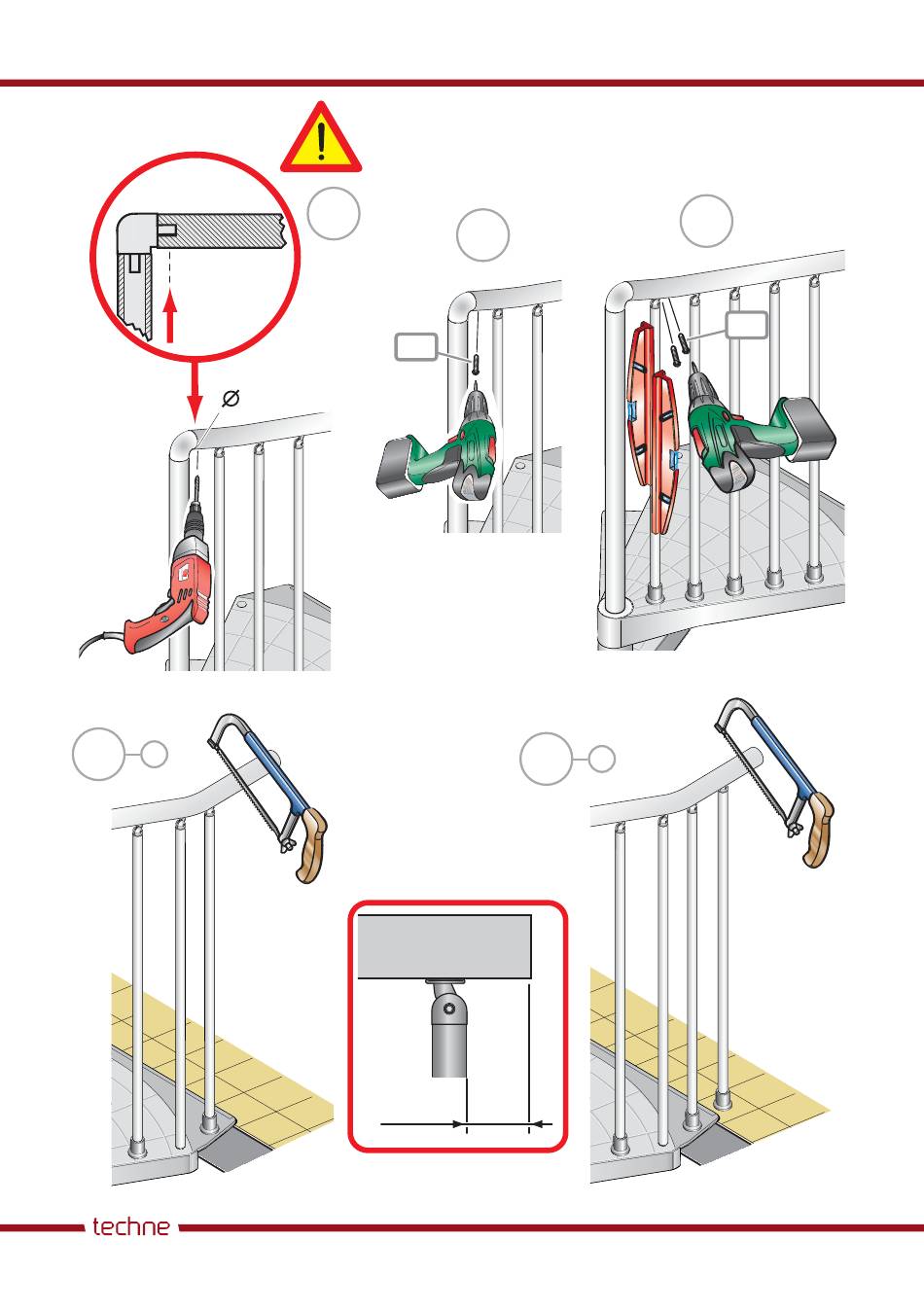 Ø

techne