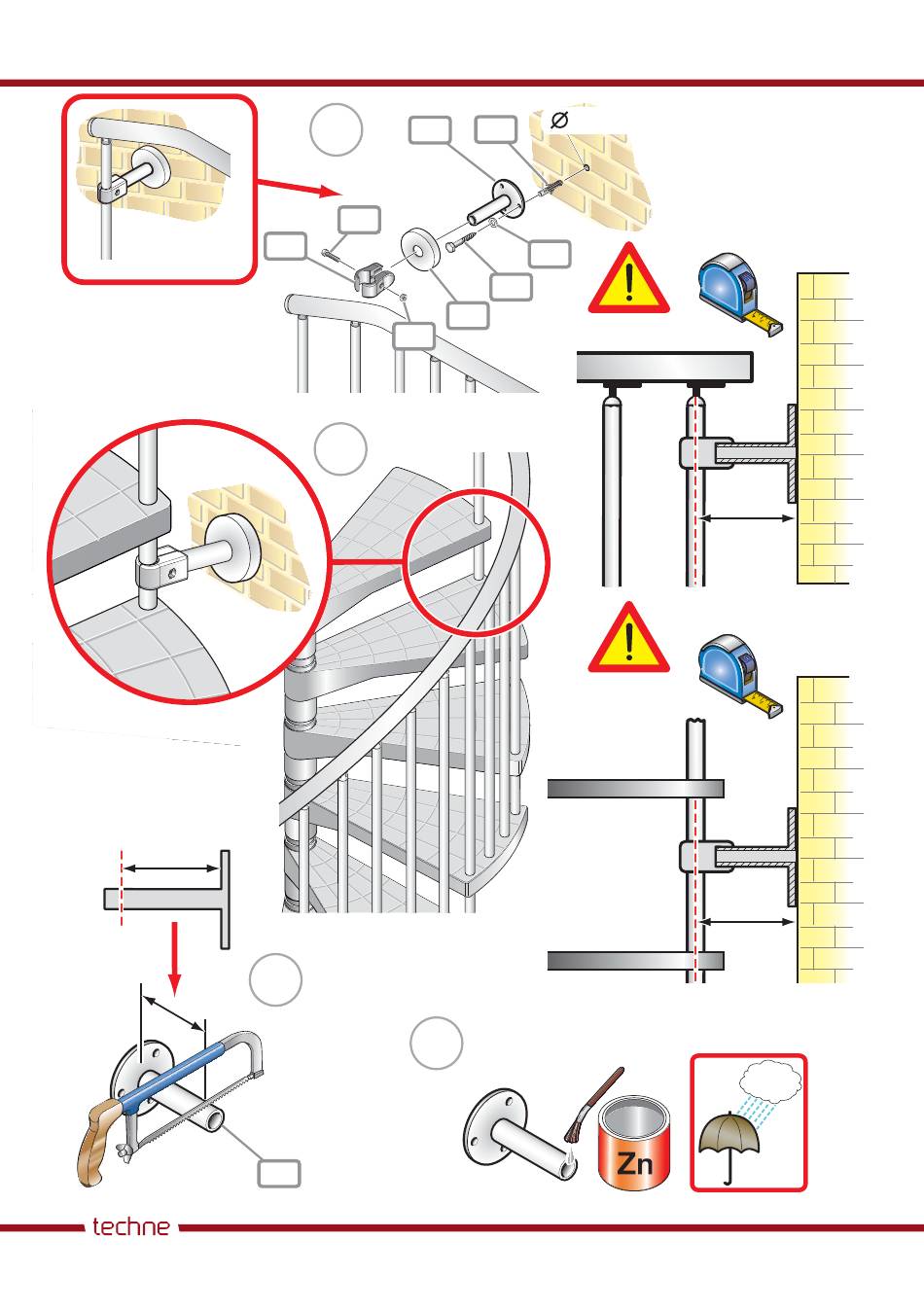 Ø

Zn

techne