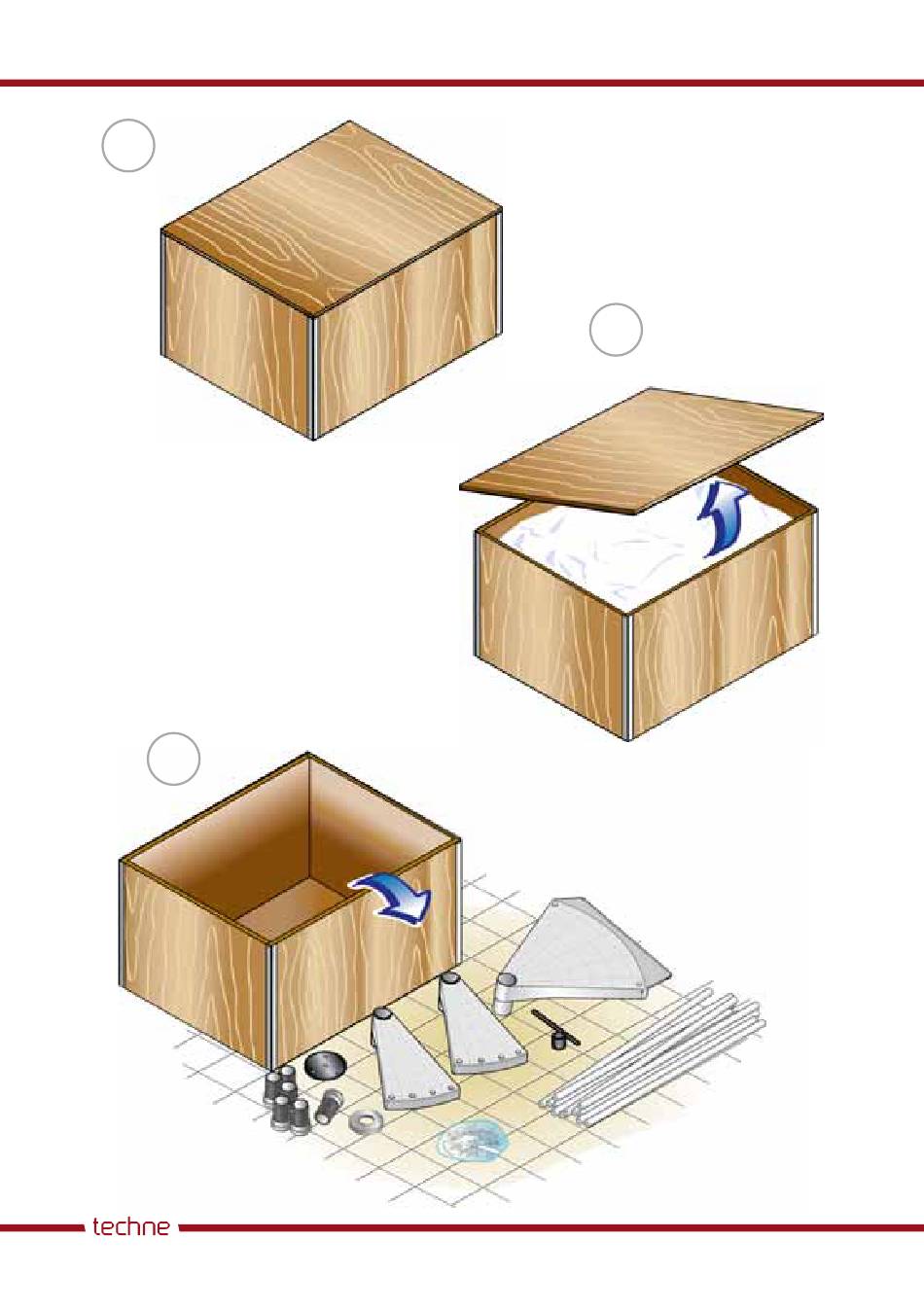 techne