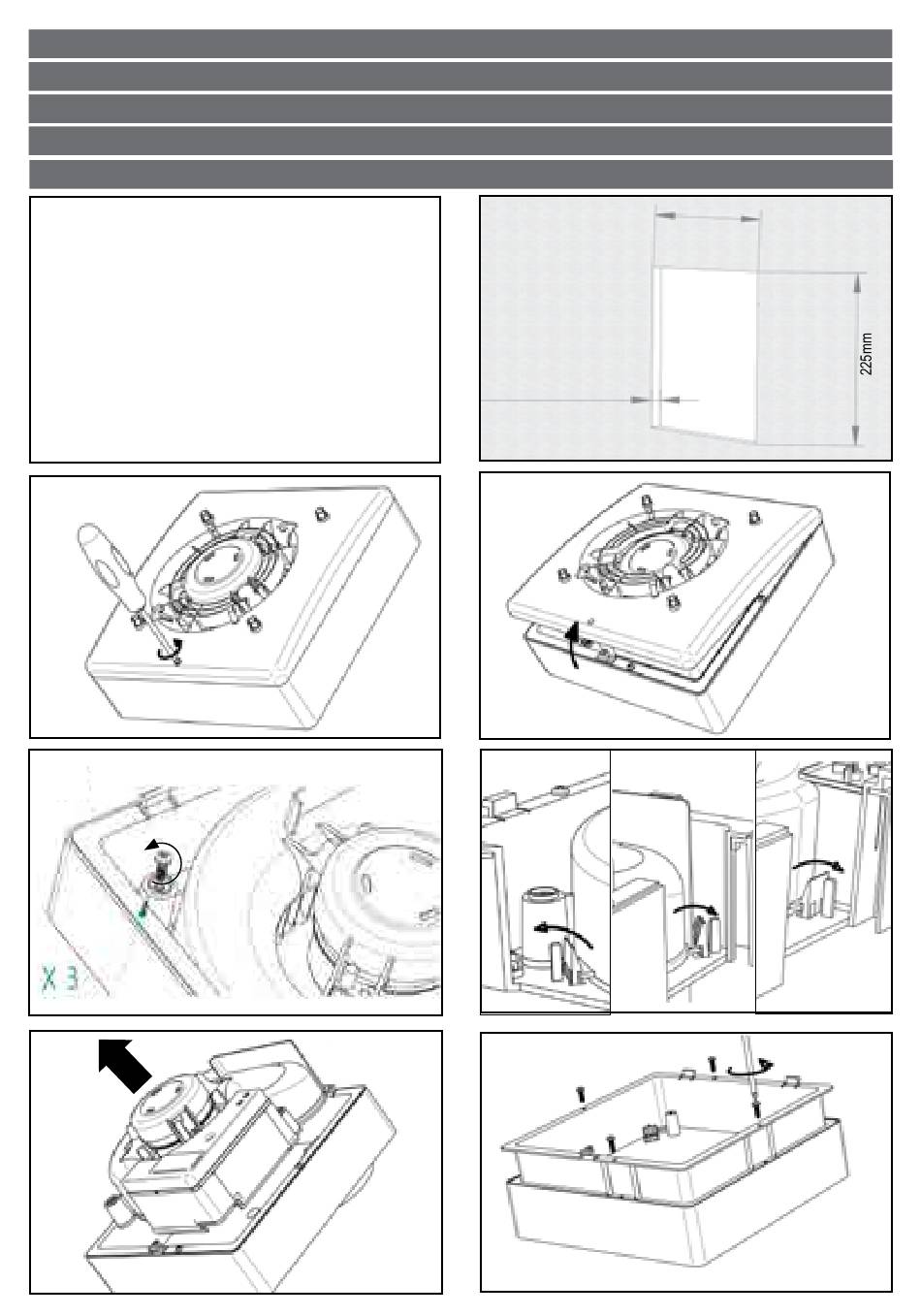 225mm

X 3