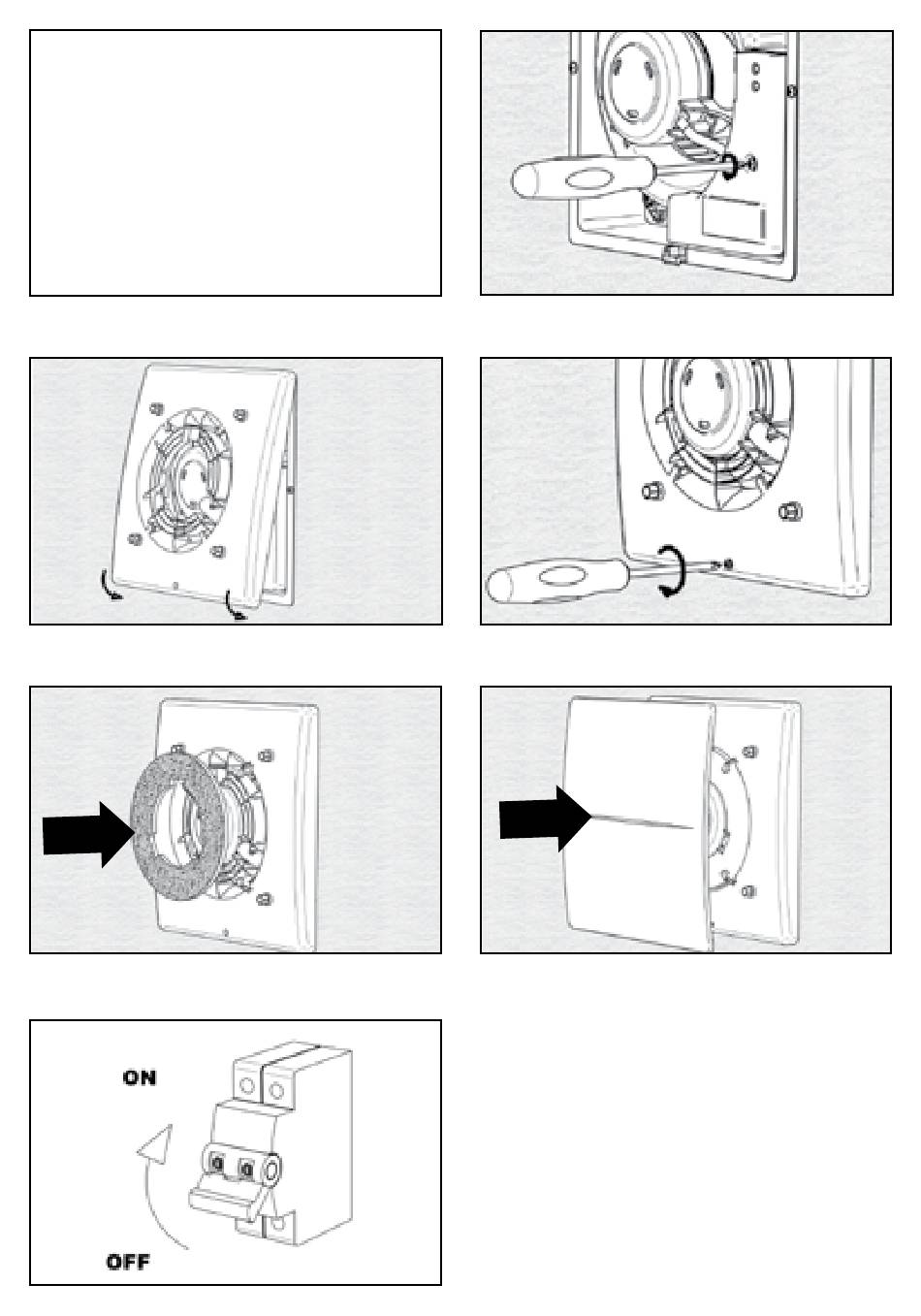 ON

OFF