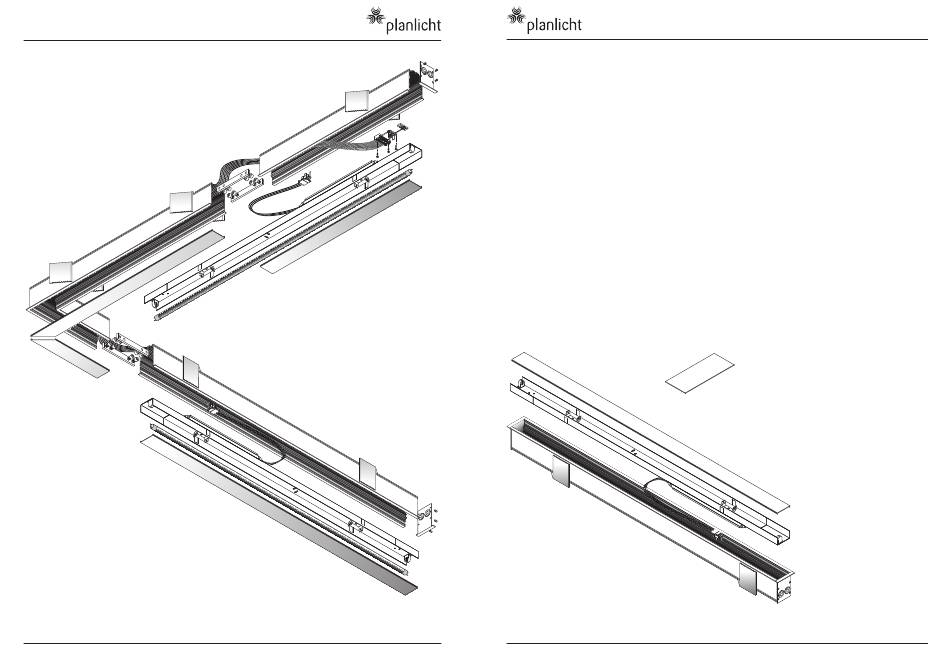 planlicht

planlicht