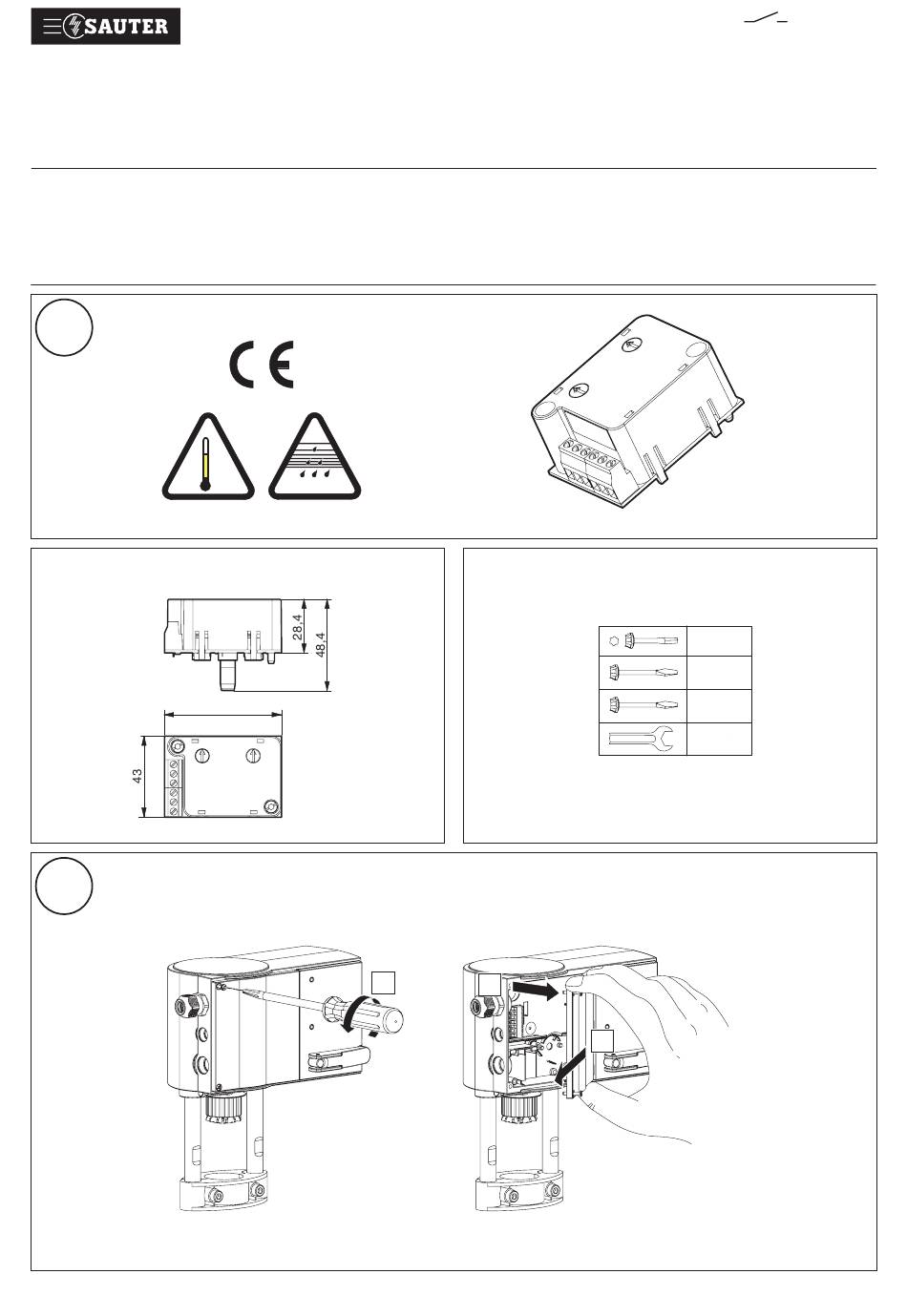 SAUTER

28,4
48,4
43