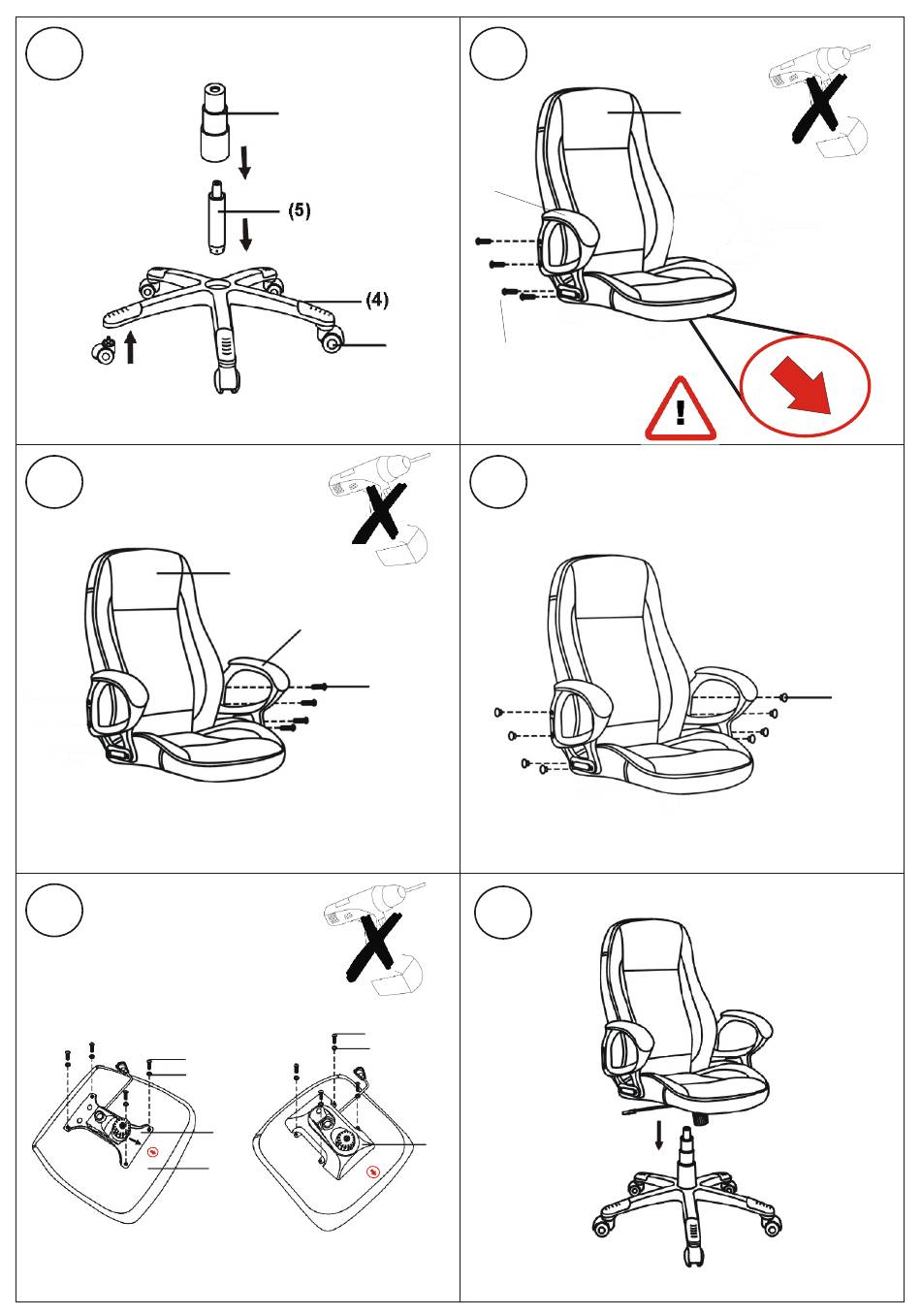 (5)

(4)

!