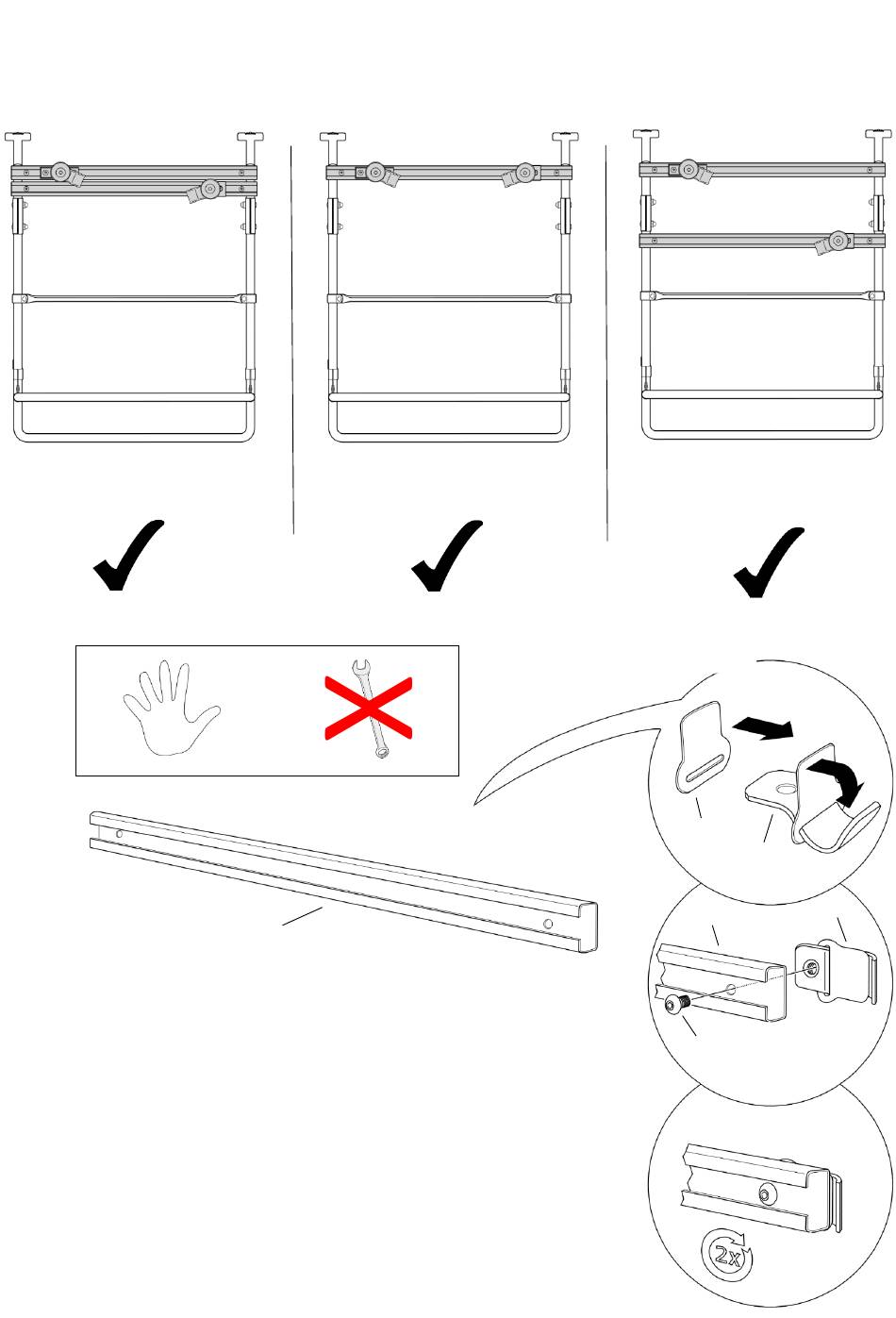 2x