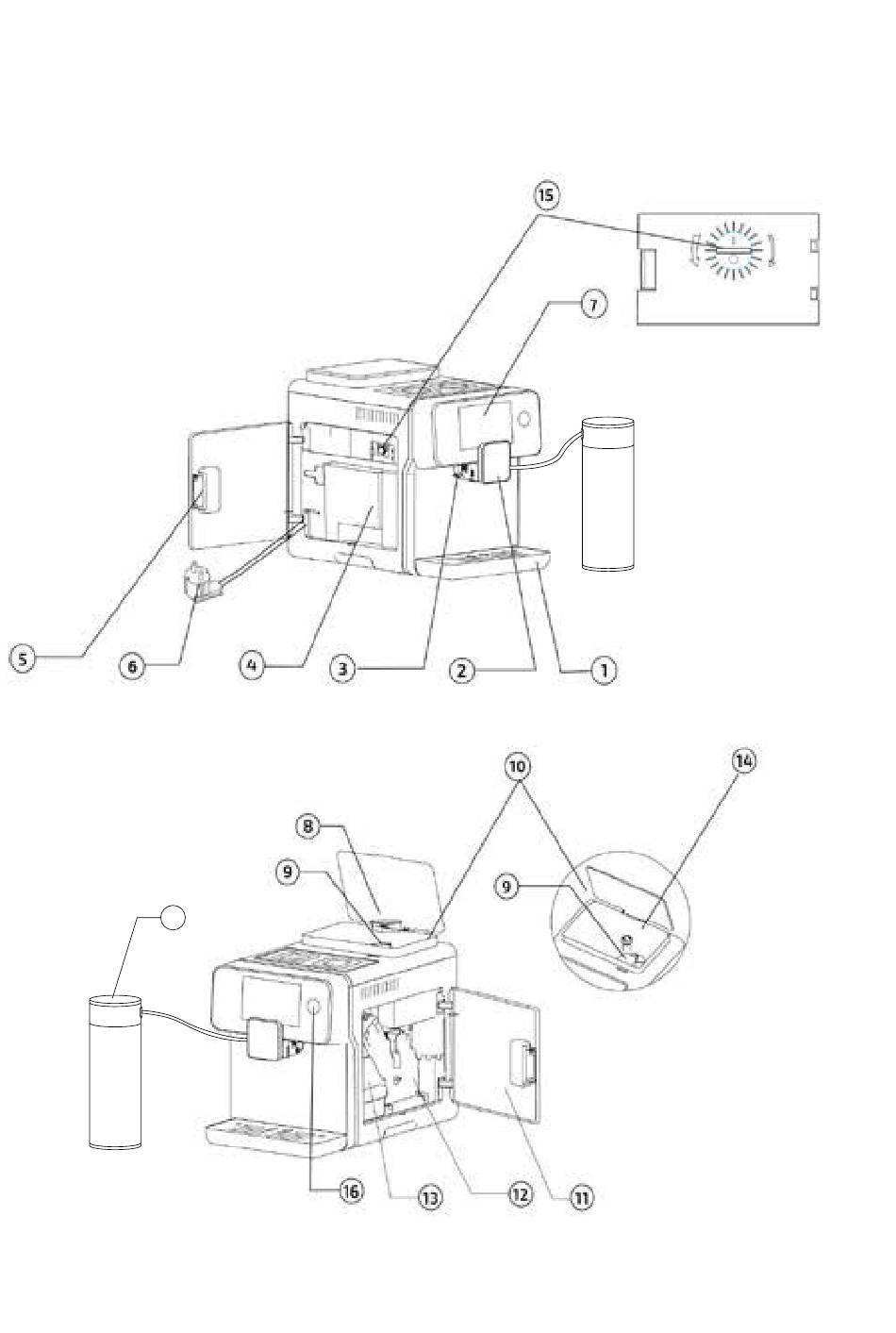 15

7

5

6

4

3

2

1

10

14

8

9

9

16

13

12

11