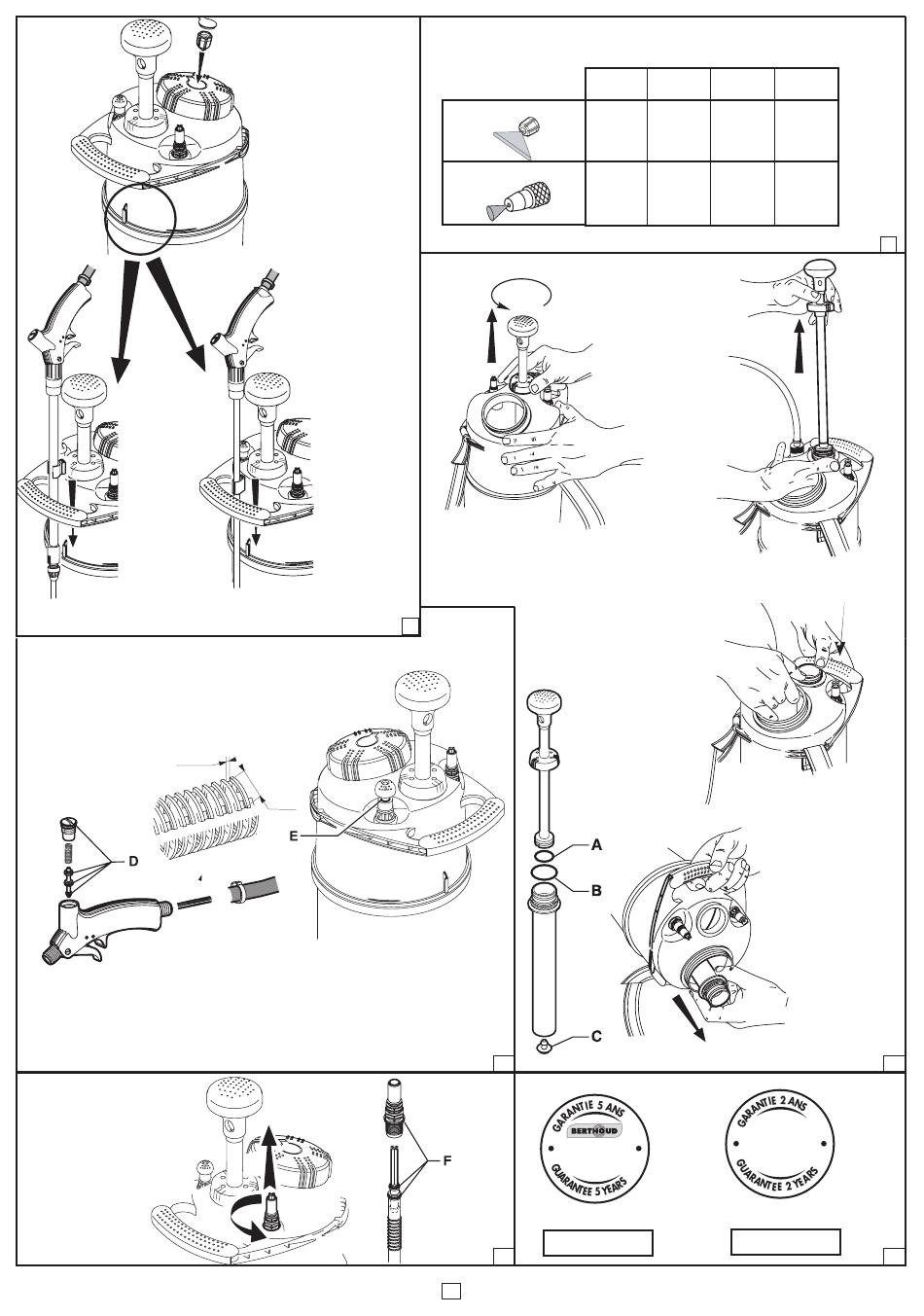 D

E

A

B

C

F

GARANTIE 5 ANS
BERTHOUD
GUARANTEE 5 YEARS

GARANTIE 2 ANS
GUARANTEE 2 YEARS