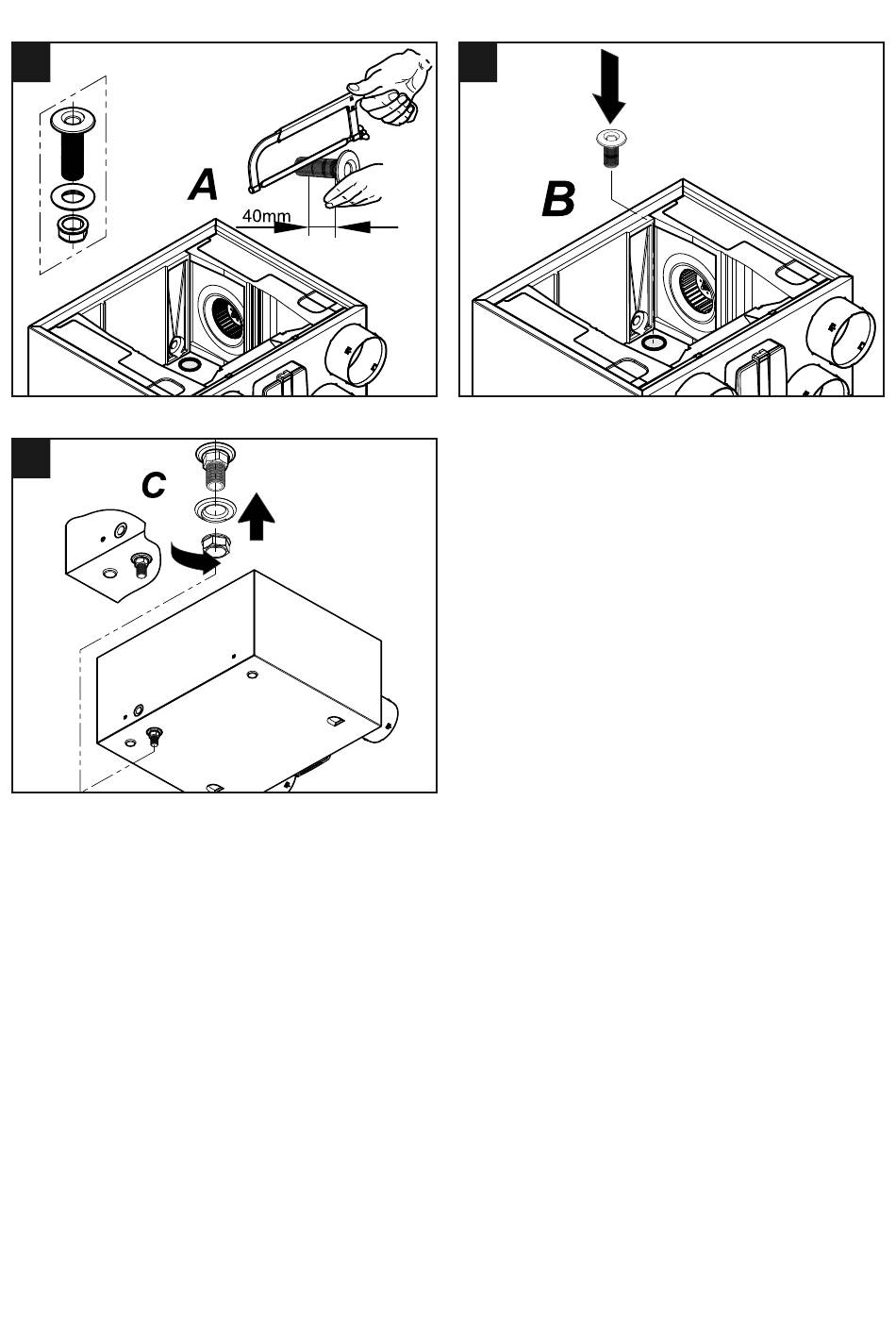 A

40mm

B

C