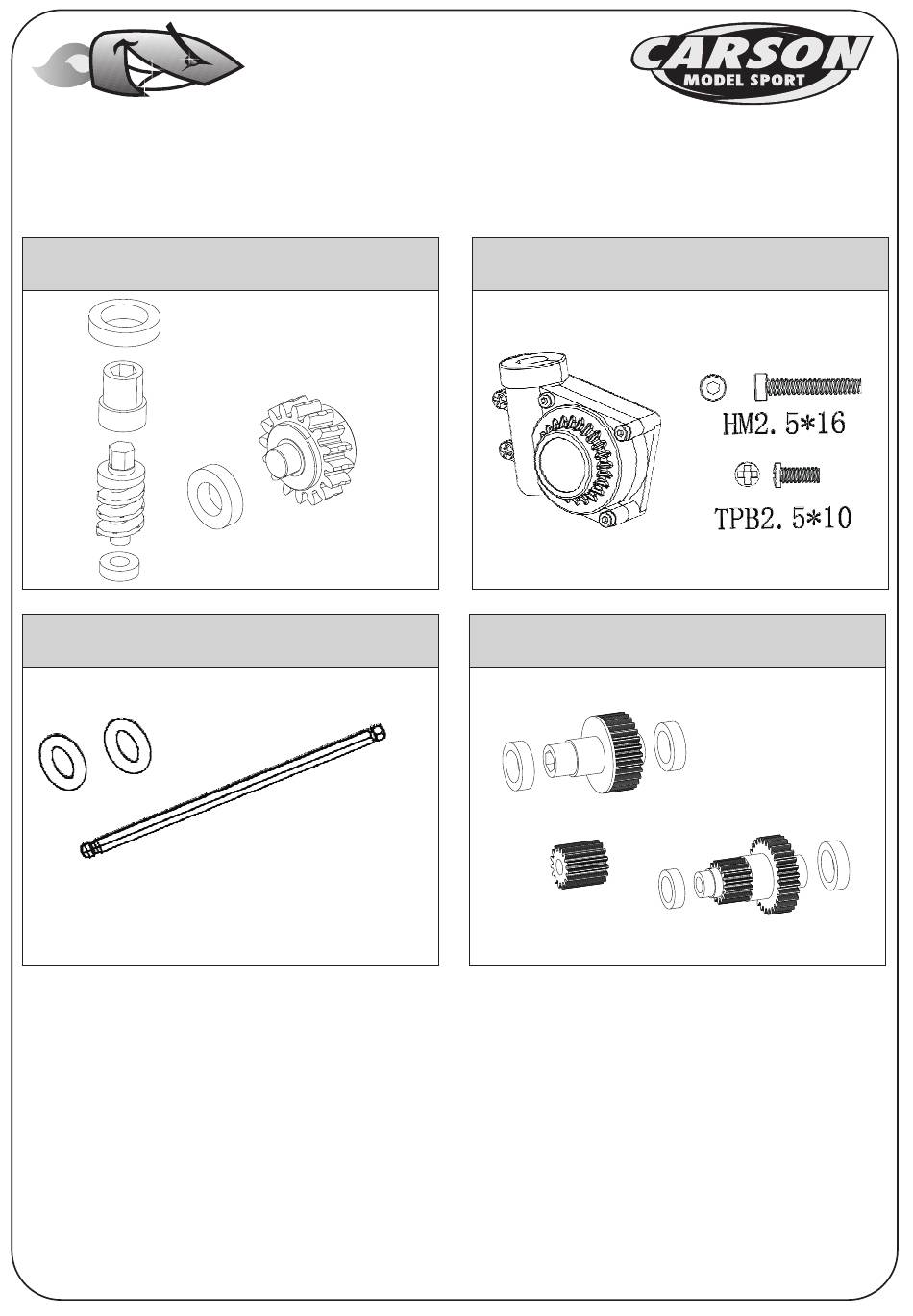 CARSON
MODEL SPORT

HM2.5*16

TPB2.5*10