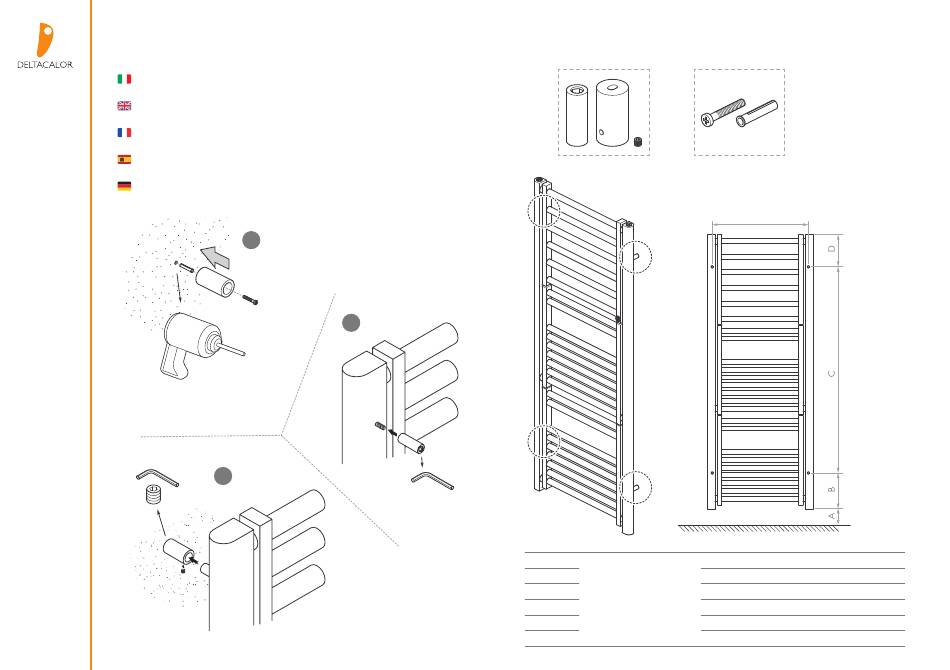 DELTACALOR

D

C

B

A