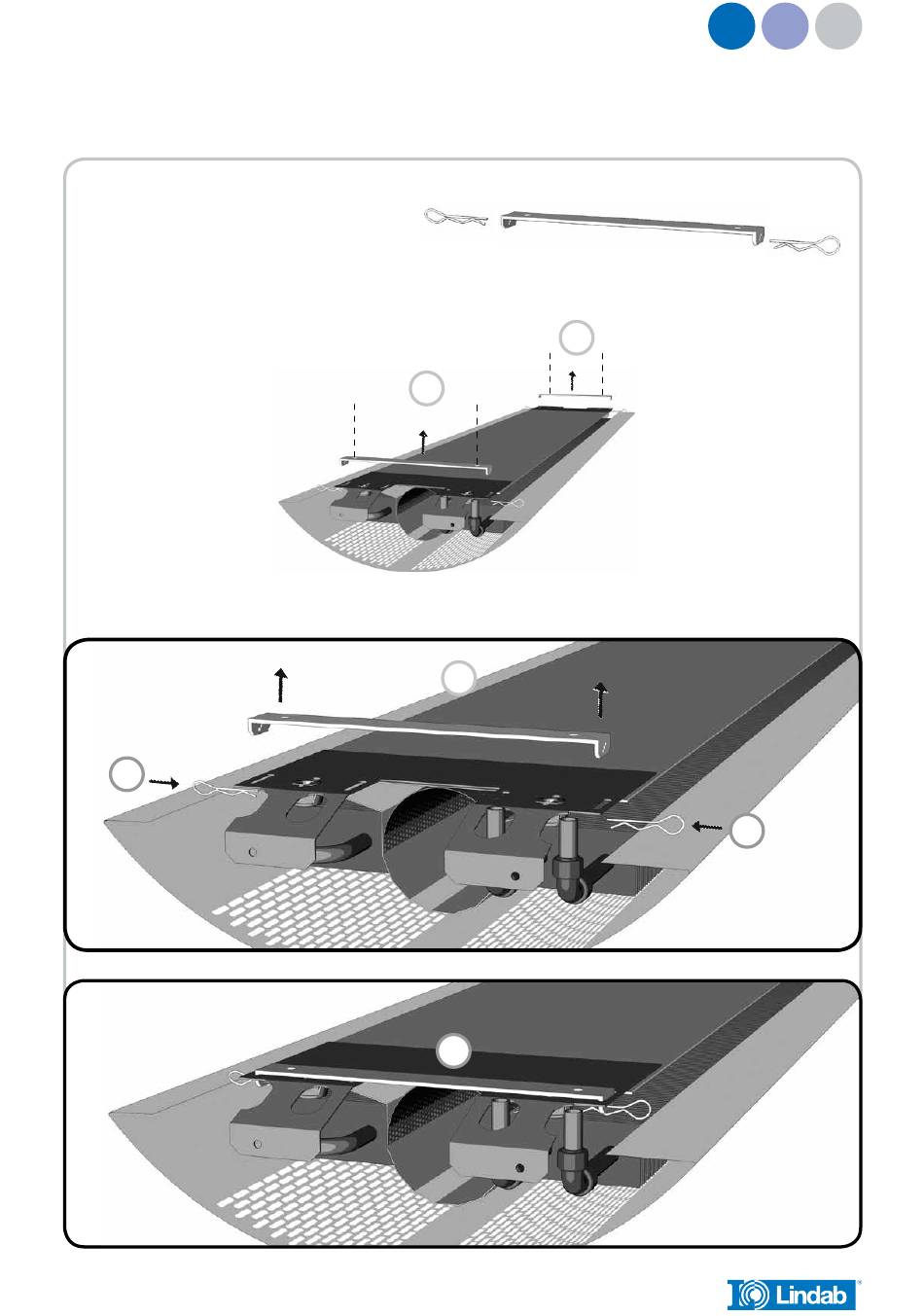 Lindab