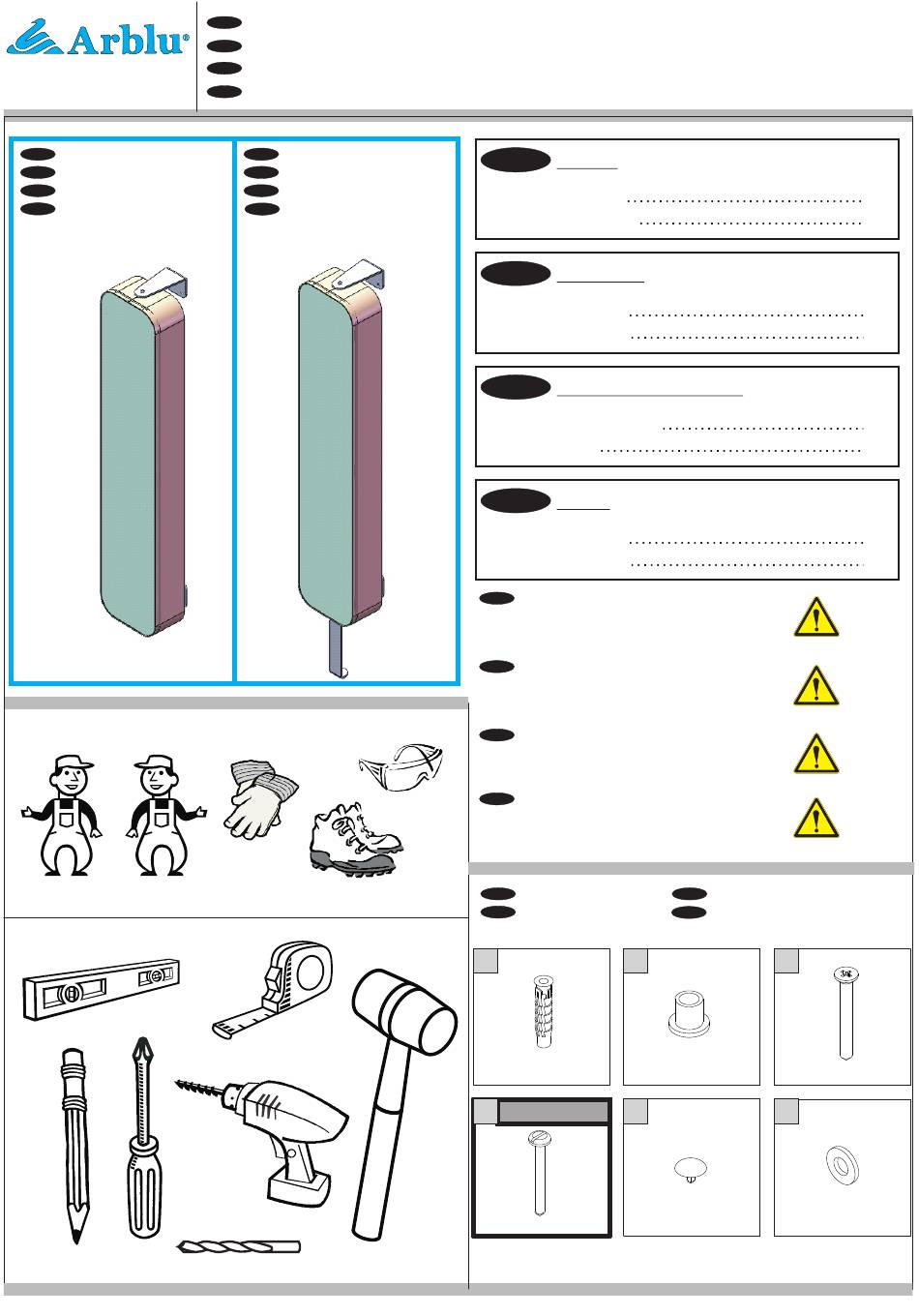 Arblu®