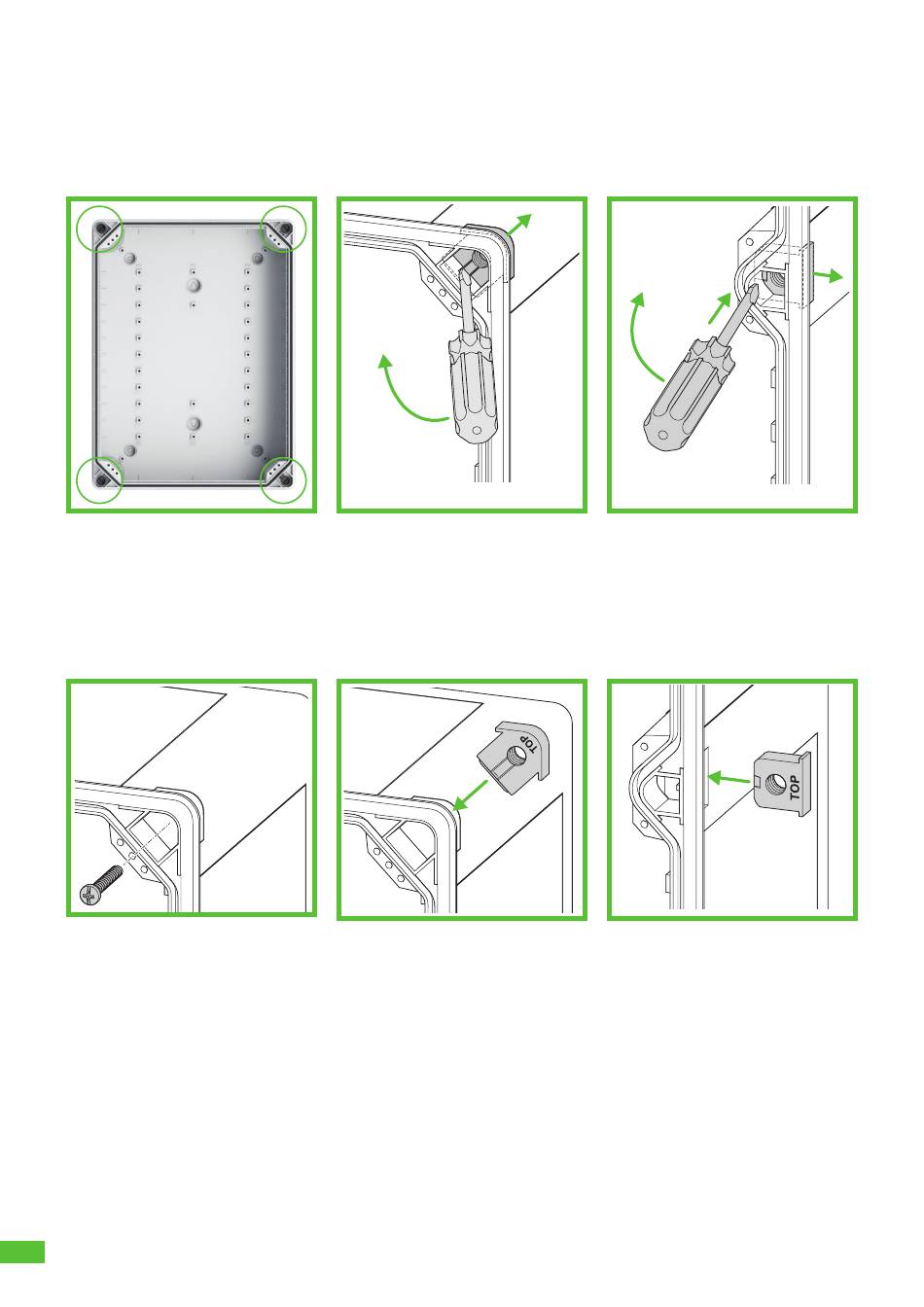 TOP

TOP