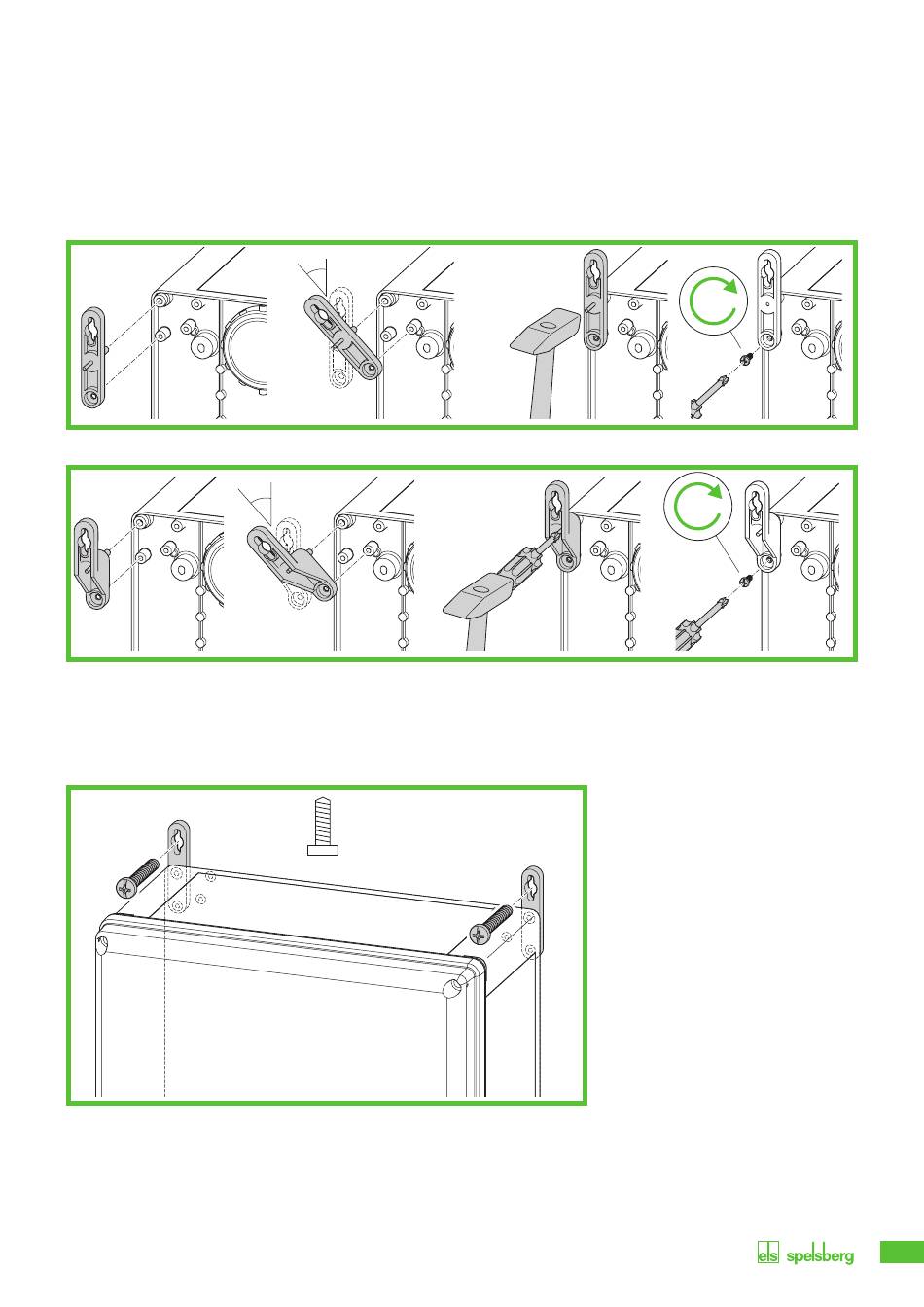 els spelsberg