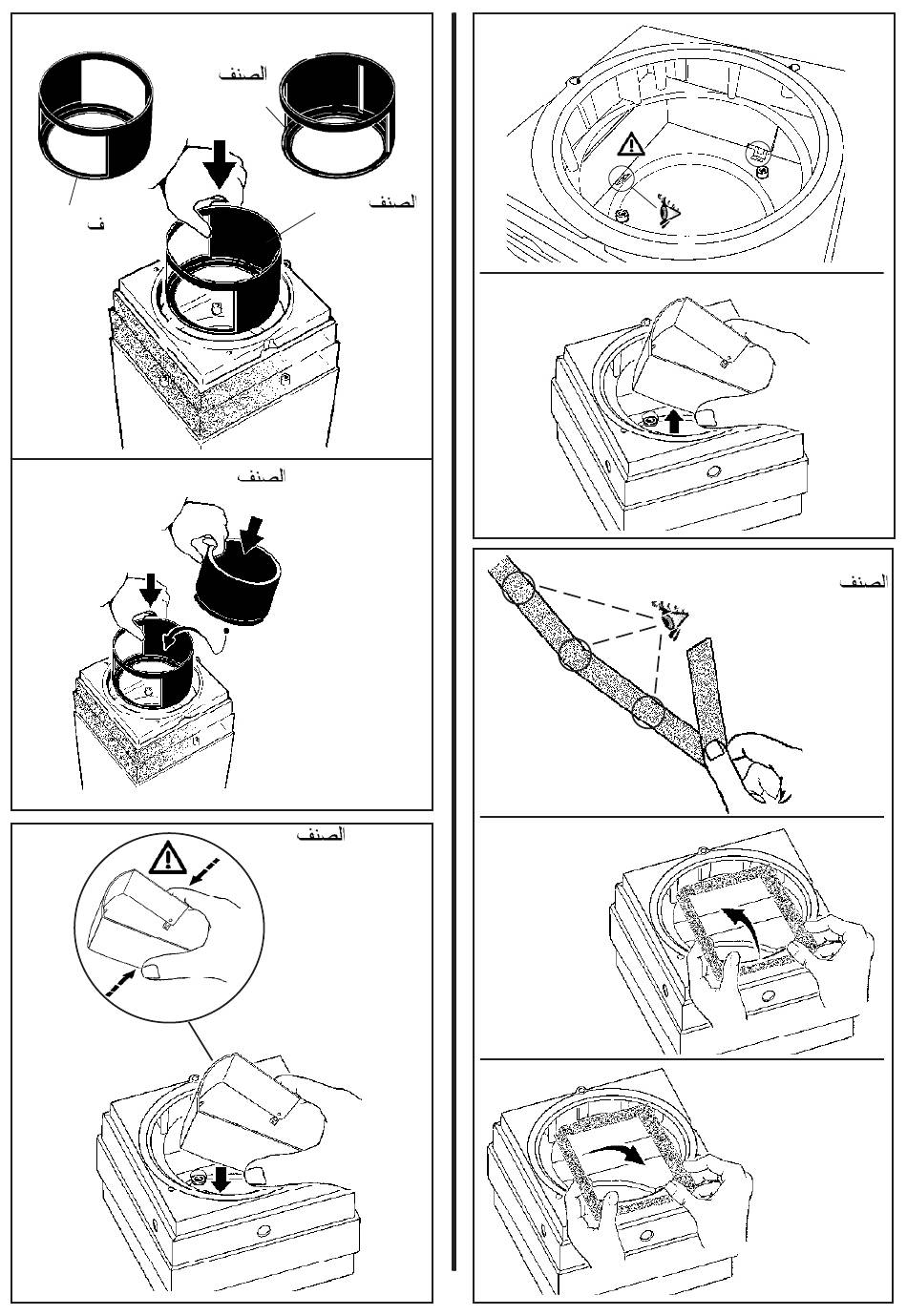 الصنف
الصنف
ف
الصنف
الصنف
الصنف