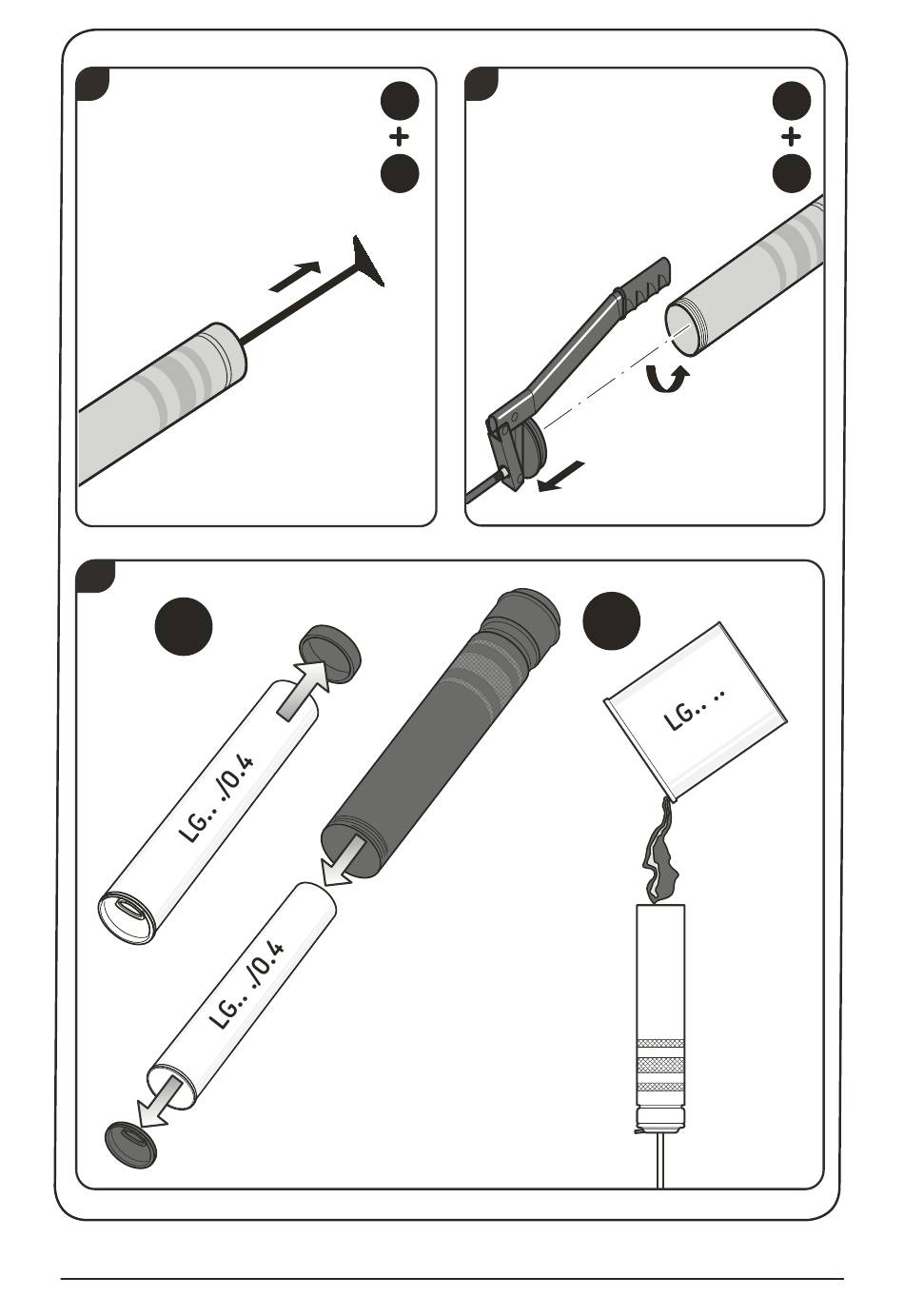 +

+

LG.. ./0.4

LG.. ./0.4

LG.. ..